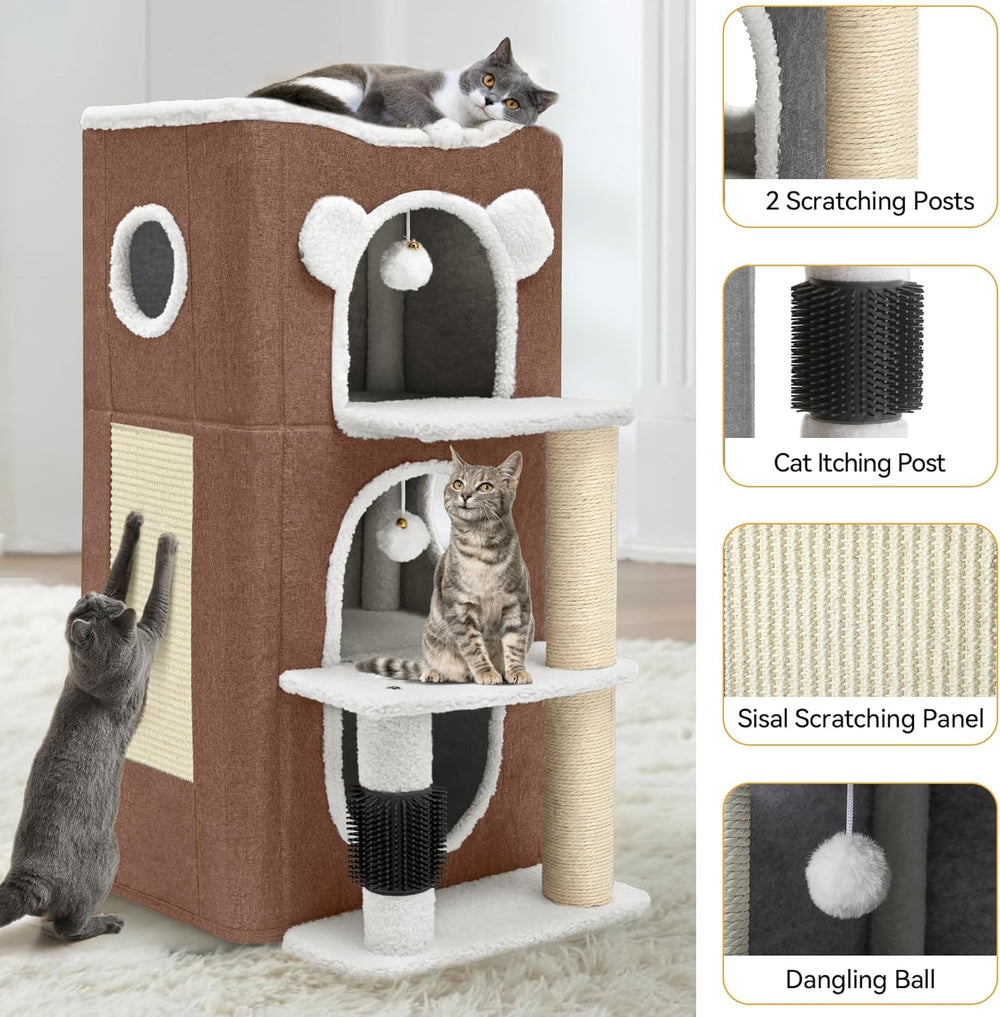 2 Scratching Posts

Cat Itching Post

Sisal Scratching Panel

Dangling Ball