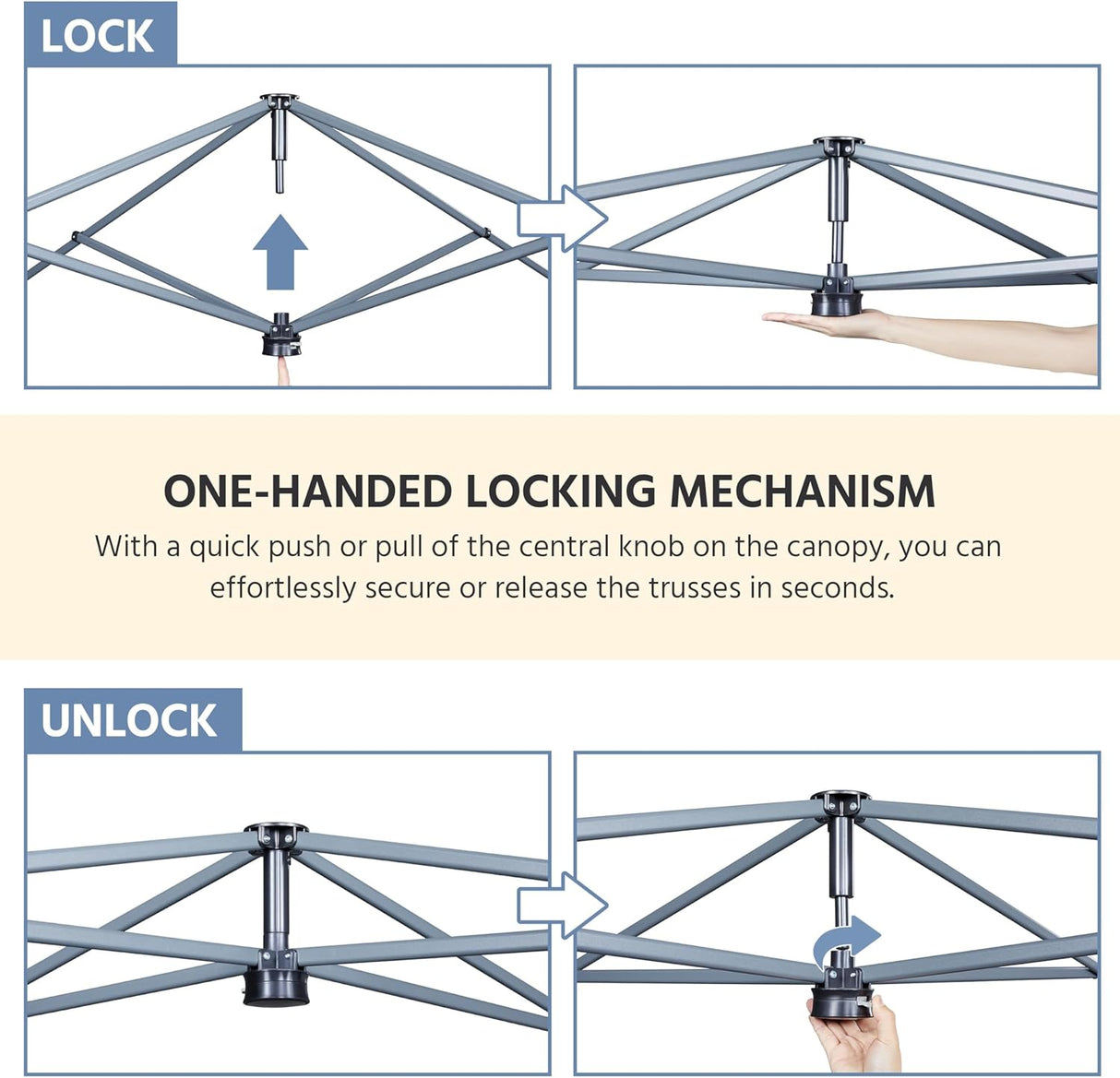 LOCK

ONE-HANDED LOCKING MECHANISM

With a quick push or pull of the central knob on the canopy, you can effortlessly secure or release the trusses in seconds.

UNLOCK