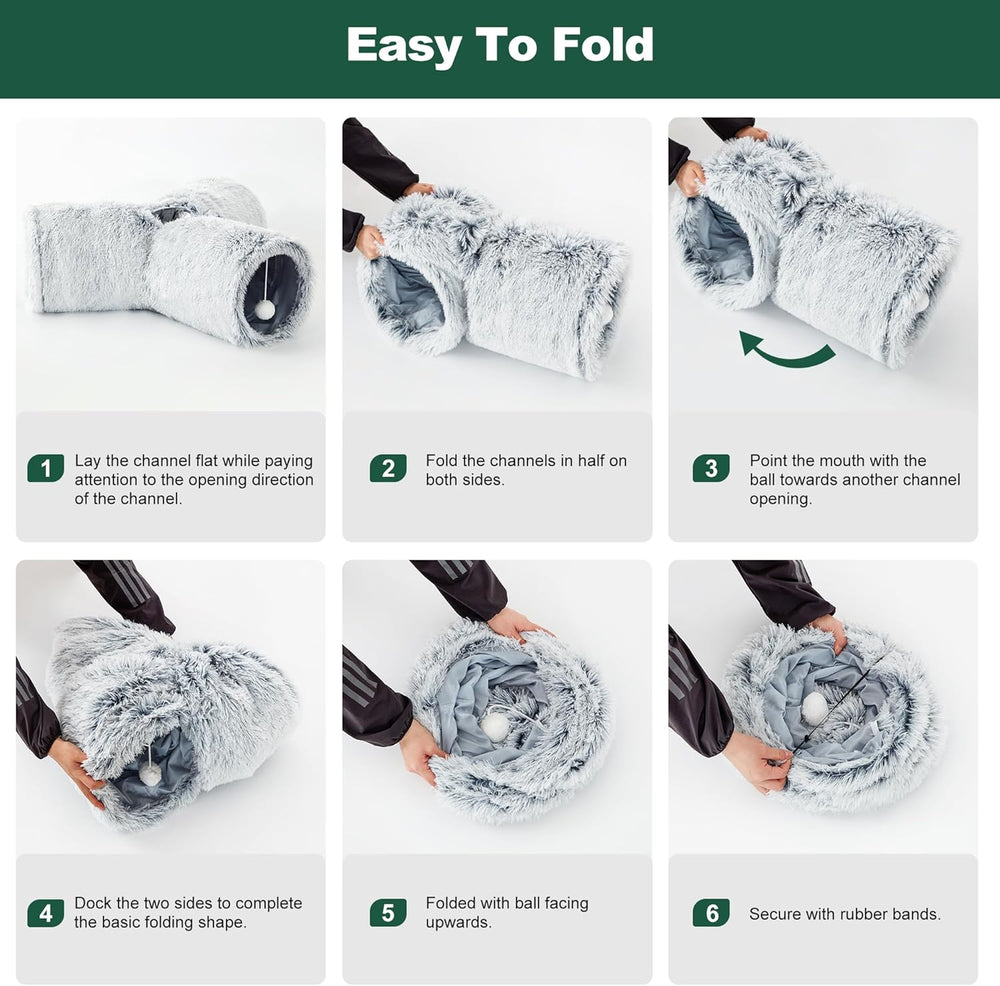 Easy To Fold

1 Lay the channel flat while paying attention to the opening direction of the channel.

2 Fold the channels in half on both sides.

3 Point the mouth with the ball towards another channel opening.

4 Dock the two sides to complete the basic folding shape.

5 Folded with ball facing upwards.

6 Secure with rubber bands.