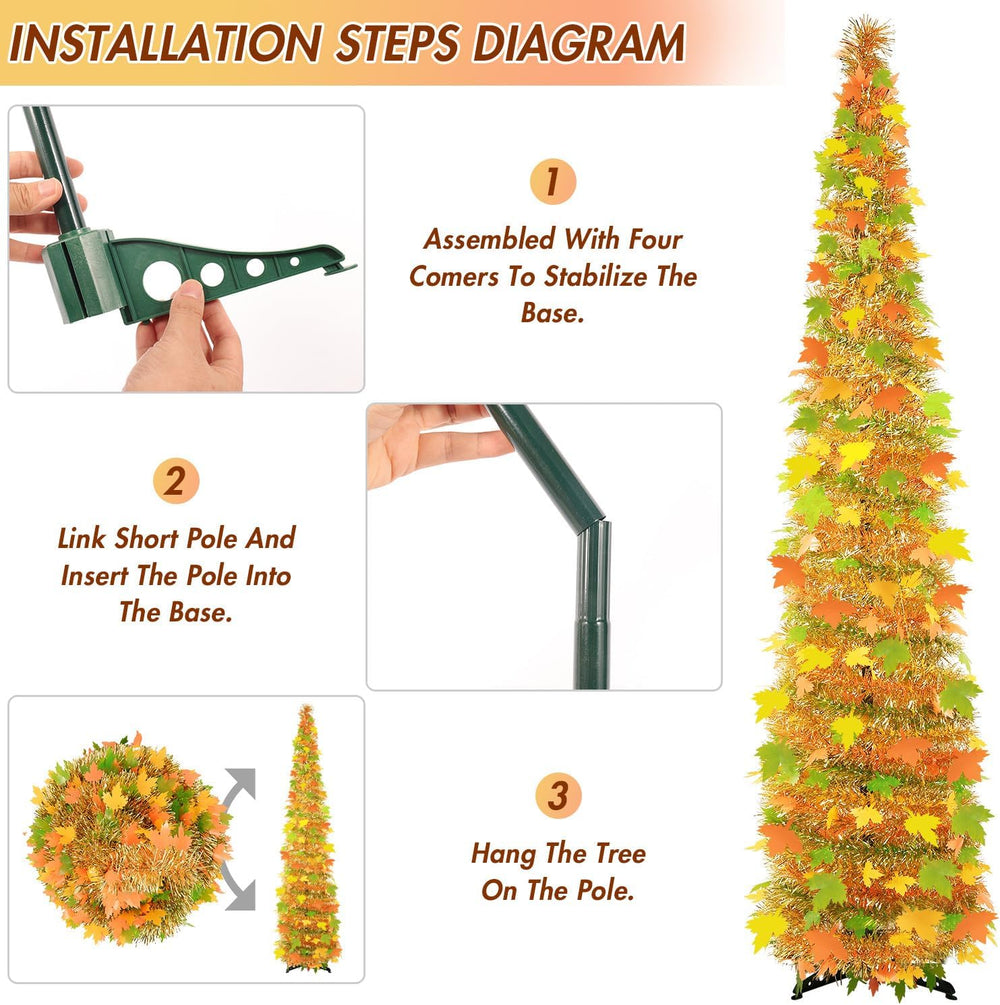 INSTALLATION STEPS DIAGRAM

1

Assembled With Four Comers To Stabilize The Base.

2

Link Short Pole And Insert The Pole Into The Base.

3

Hang The Tree On The Pole.