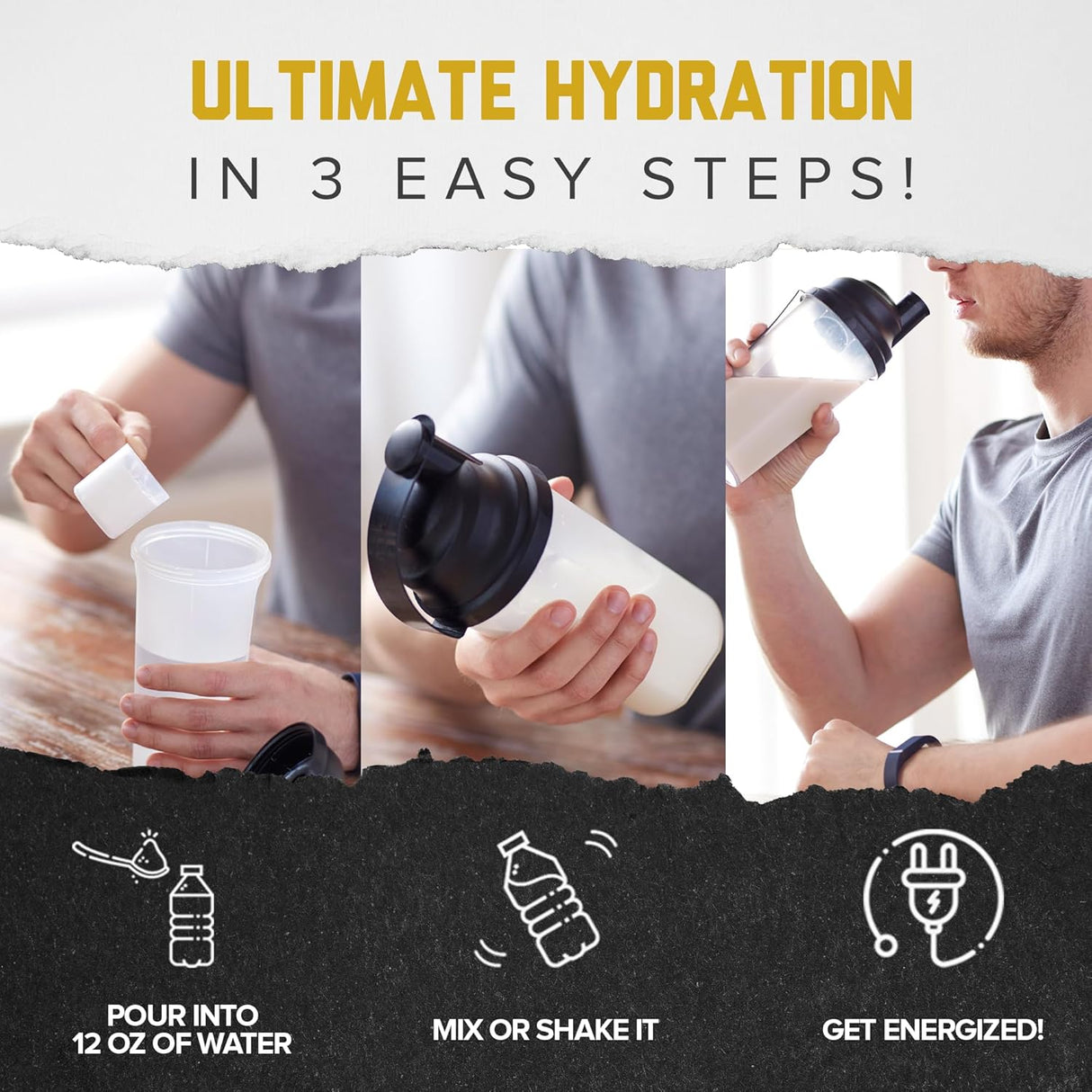 ULTIMATE HYDRATION
IN 3 EASY STEPS!

POUR INTO 12 OZ OF WATER

MIX OR SHAKE IT

GET ENERGIZED!