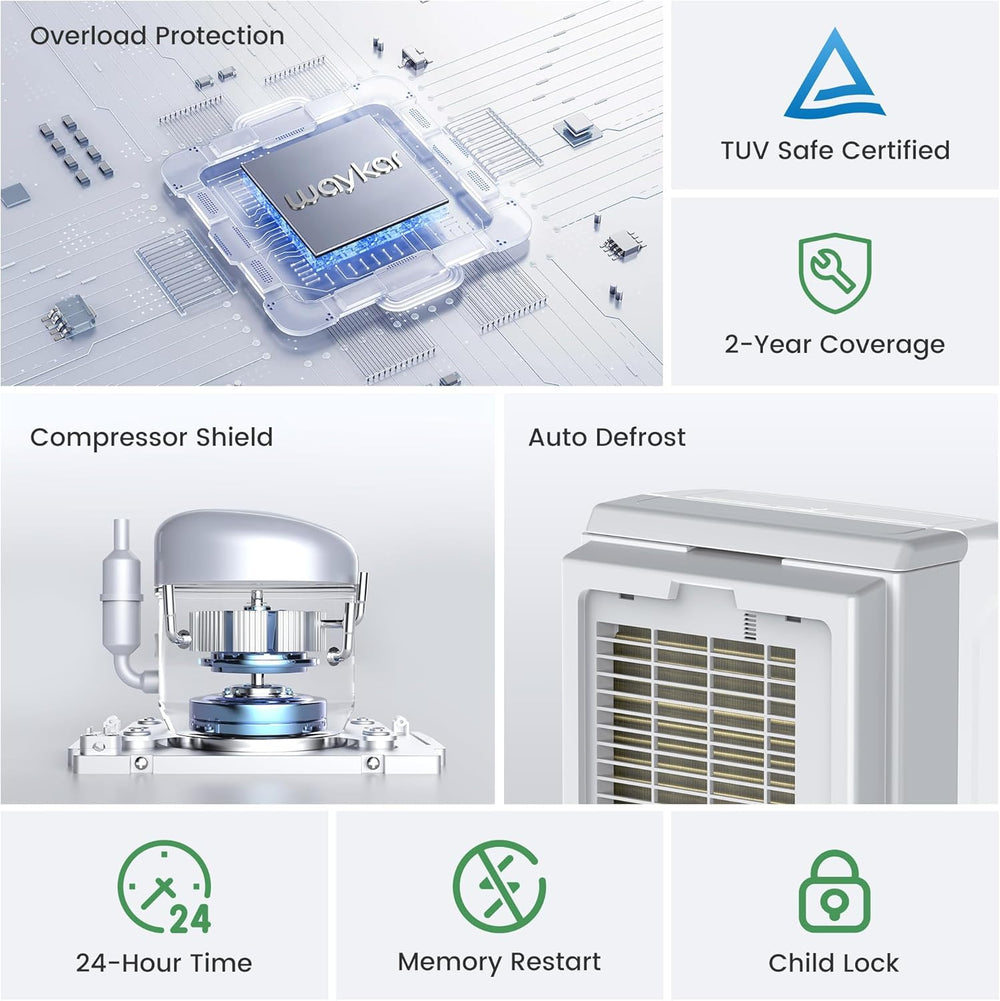 Overload Protection

waykar

TUV Safe Certified

2-Year Coverage

Compressor Shield

Auto Defrost

24

24-Hour Time

Memory Restart

Child Lock