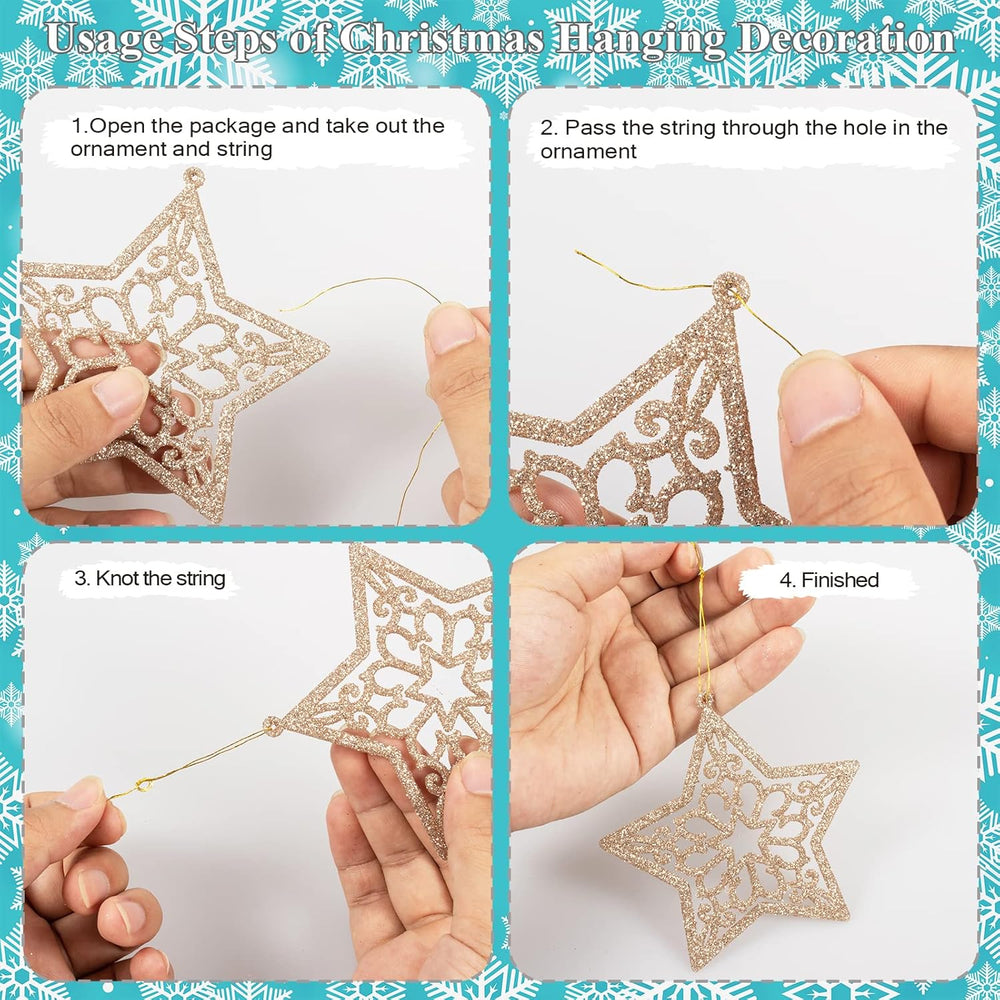 Usage Steps of Christmas Hanging Decoration

1.Open the package and take out the ornament and string

2. Pass the string through the hole in the ornament

3. Knot the string

4. Finished