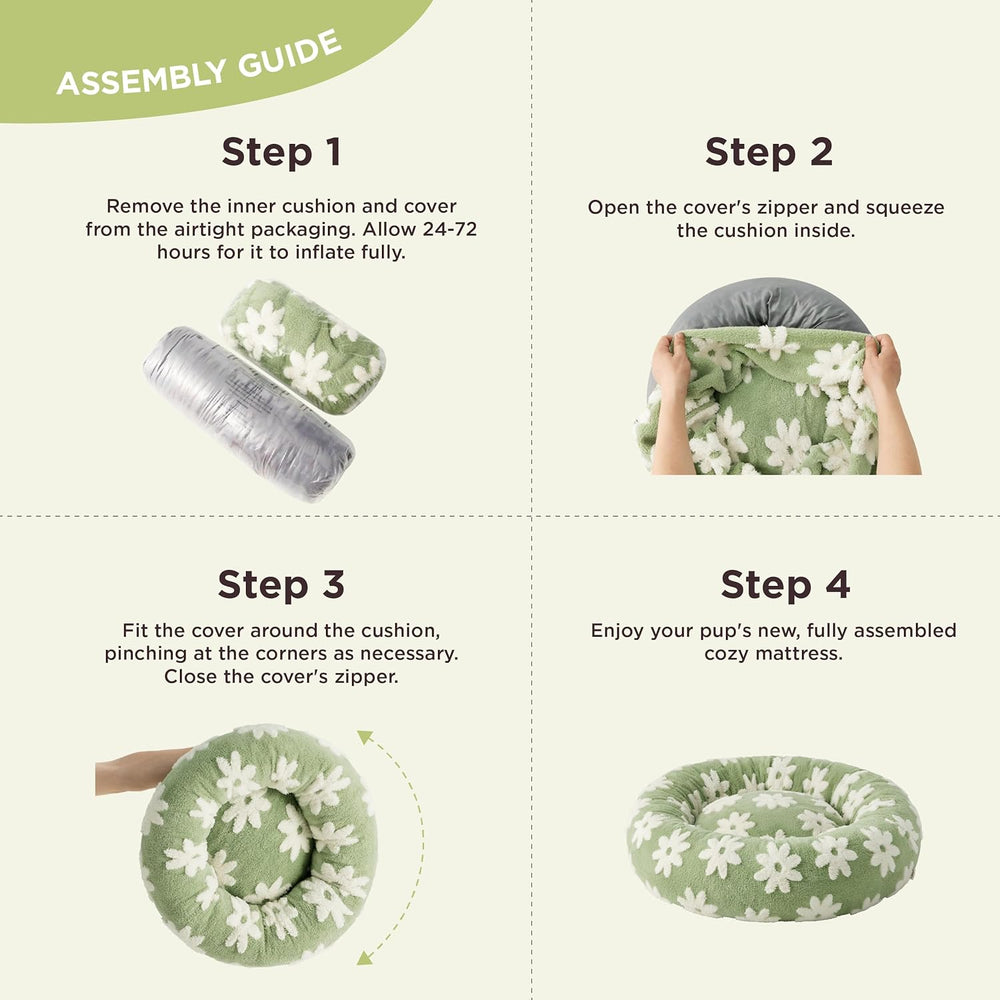 ASSEMBLY GUIDE

Step 1

Remove the inner cushion and cover from the airtight packaging. Allow 24-72 hours for it to inflate fully.

Step 2

Open the cover's zipper and squeeze the cushion inside.

Step 3

Fit the cover around the cushion, pinching at the corners as necessary. Close the cover's zipper.

Step 4

Enjoy your pup's new, fully assembled cozy mattress.