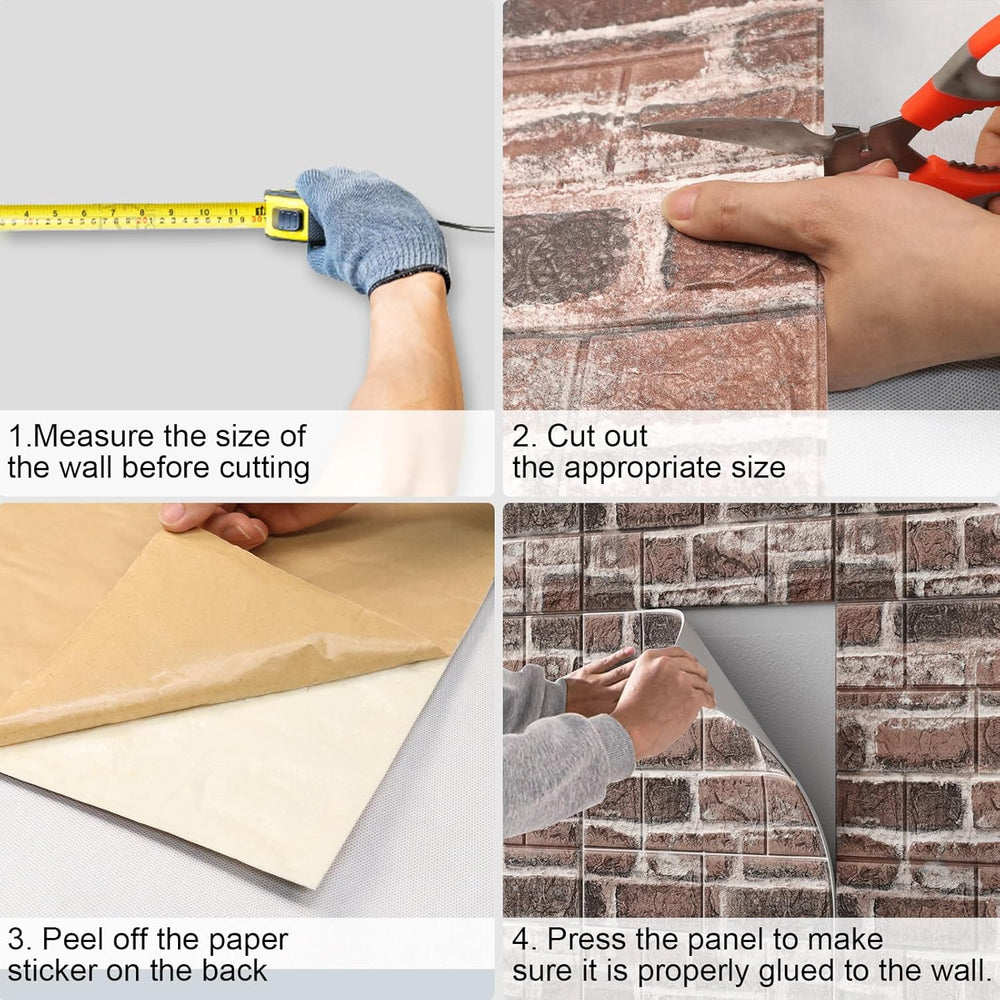 1.Measure the size of the wall before cutting

2. Cut out the appropriate size

3. Peel off the paper sticker on the back

4. Press the panel to make sure it is properly glued to the wall.