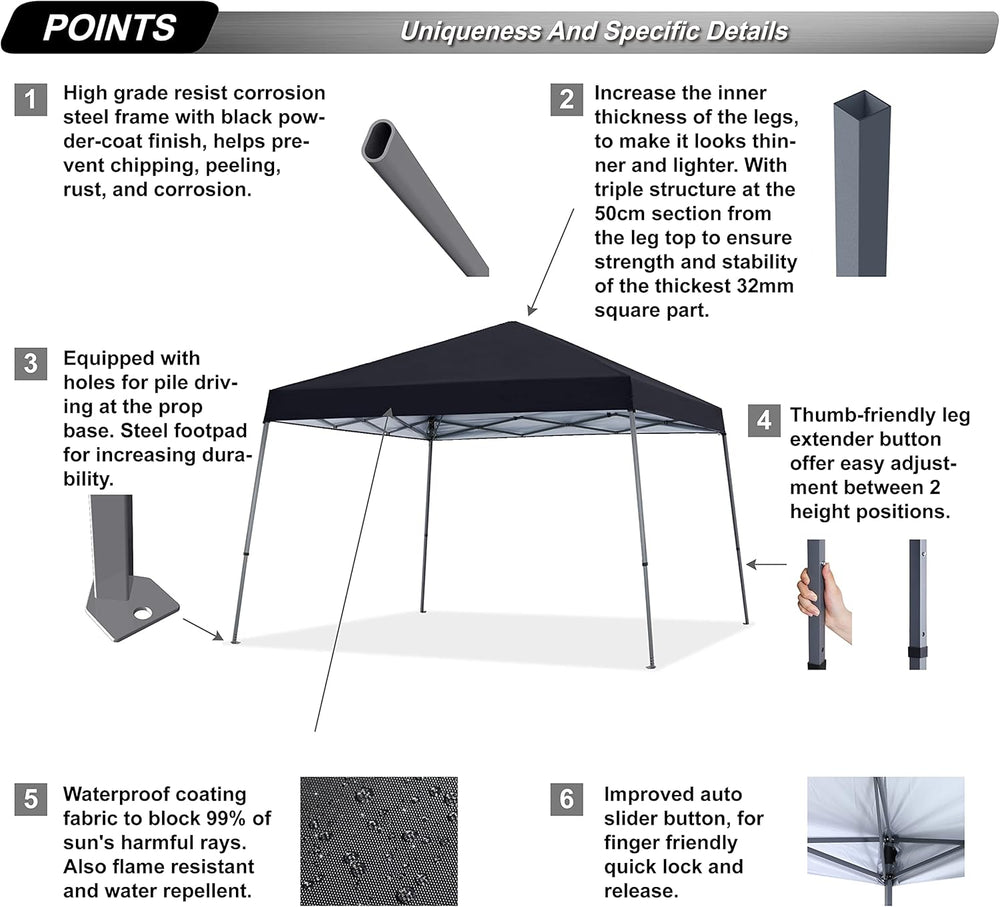 POINTS

Uniqueness And Specific Details

1 High grade resist corrosion steel frame with black powder-coat finish, helps prevent chipping, peeling, rust, and corrosion.

2 Increase the inner thickness of the legs, to make it looks thinner and lighter. With triple structure at the 50cm section from the leg top to ensure strength and stability of the thickest 32mm square part.

3 Equipped with holes for pile driving at the prop base. Steel footpad for increasing durability.

4 Thumb-friendly leg extender button offer easy adjustment between 2 height positions.

5 Waterproof coating fabric to block 99% of sun's harmful rays. Also flame resistant and water repellent.

6 Improved auto slider button, for finger friendly quick lock and release.