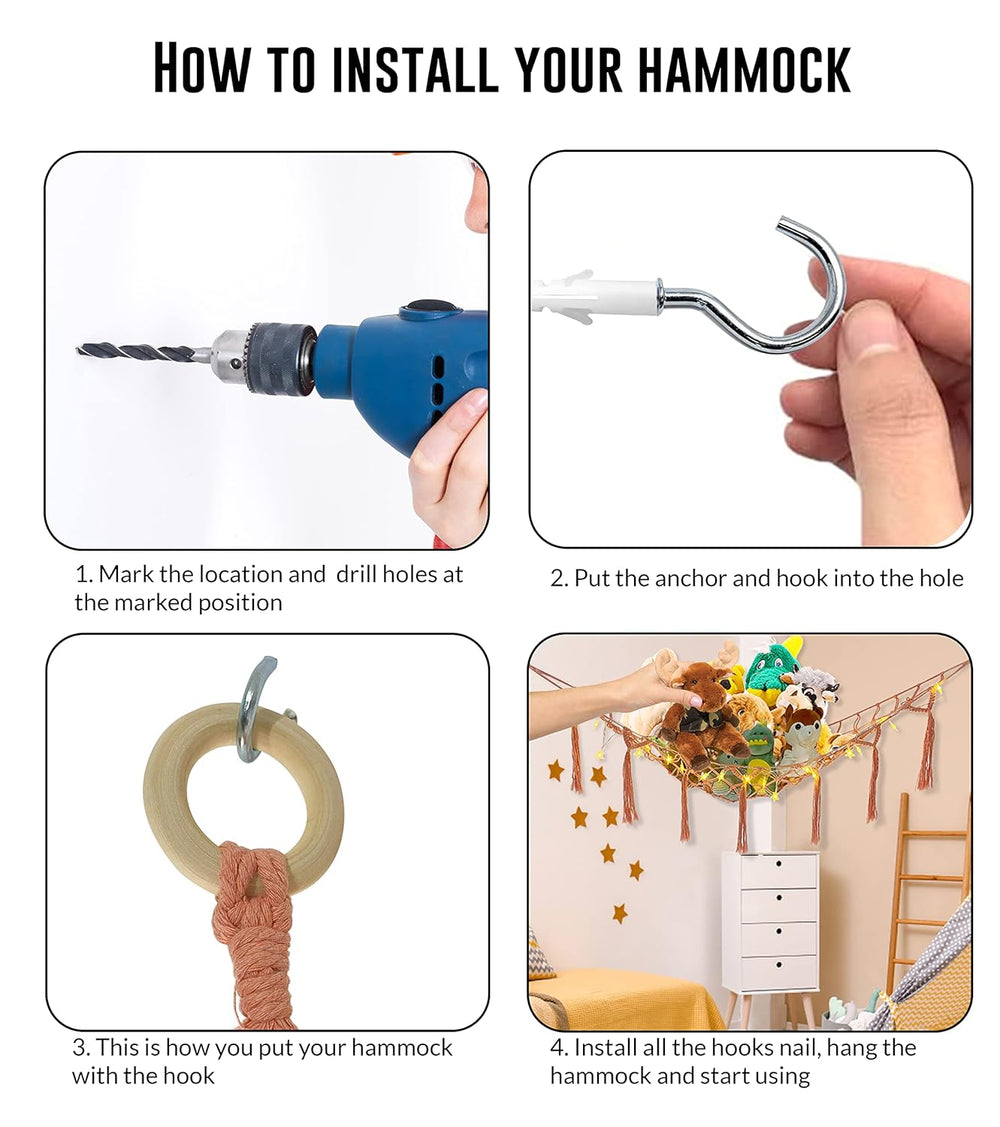 HOW TO INSTALL YOUR HAMMOCK

1. Mark the location and drill holes at the marked position

2. Put the anchor and hook into the hole

3. This is how you put your hammock with the hook

4. Install all the hooks nail, hang the hammock and start using