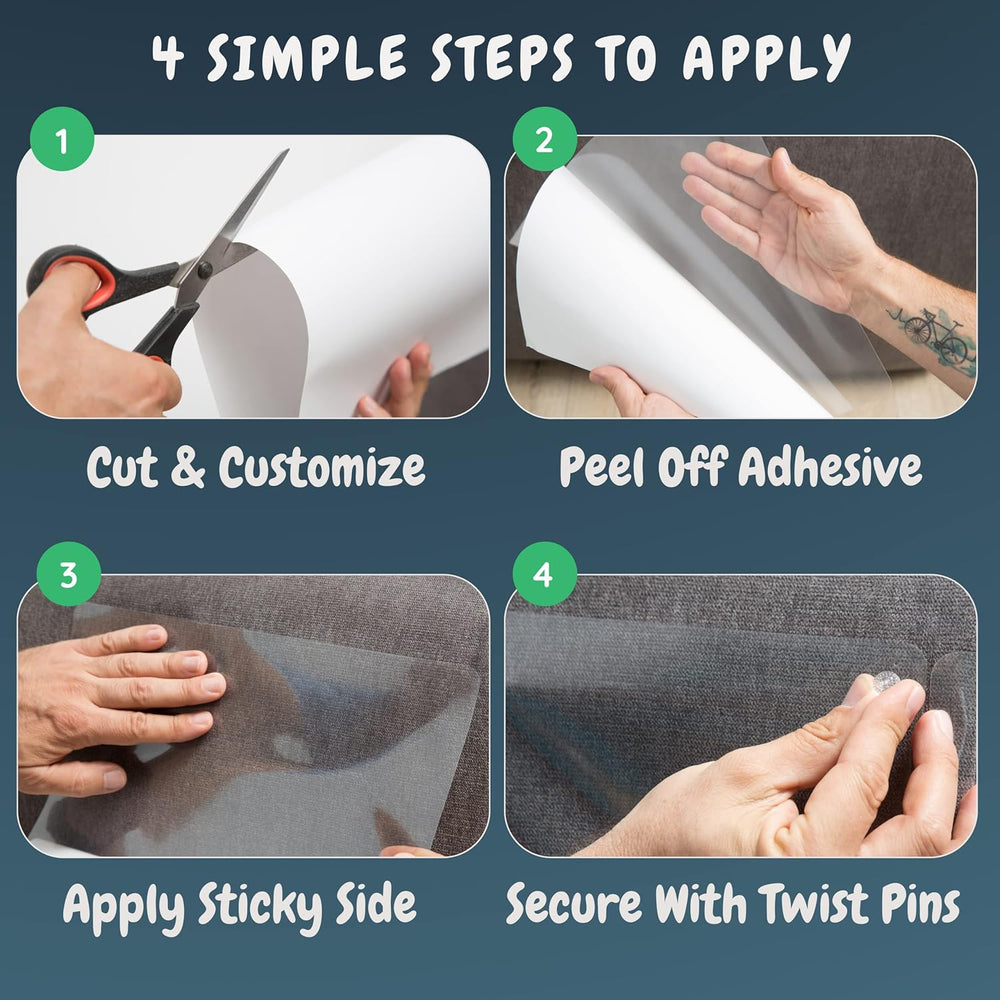 4 SIMPLE STEPS TO APPLY

1

Cut & Customize

2

Peel Off Adhesive

3

Apply Sticky Side

4

Secure With Twist Pins