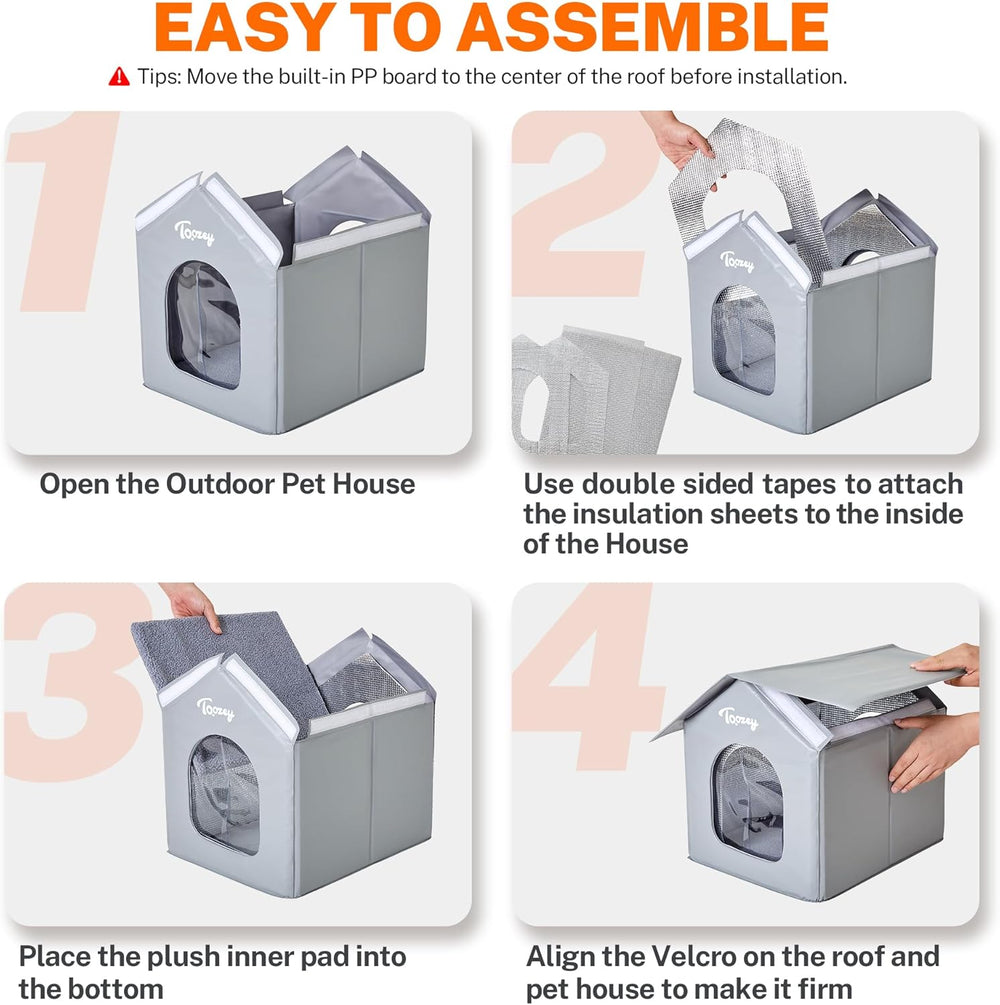 EASY TO ASSEMBLE

Tips: Move the built-in PP board to the center of the roof before installation.

1

Toozey

Open the Outdoor Pet House

2

Toozey

Use double sided tapes to attach the insulation sheets to the inside of the House

3

Toozey

Place the plush inner pad into the bottom

4

Toozey

Align the Velcro on the roof and pet house to make it firm