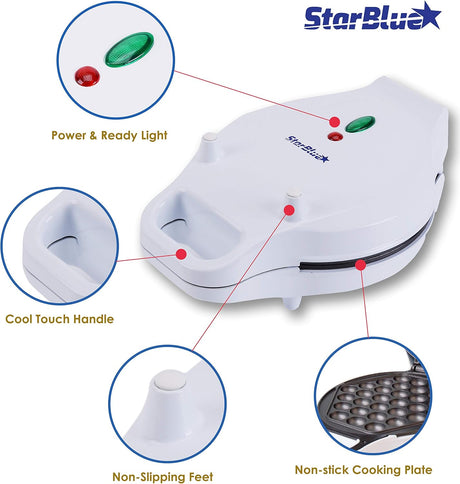 StarBlue

Power & Ready Light

StarBlue

Cool Touch Handle

Non-Slipping Feet

Non-stick Cooking Plate