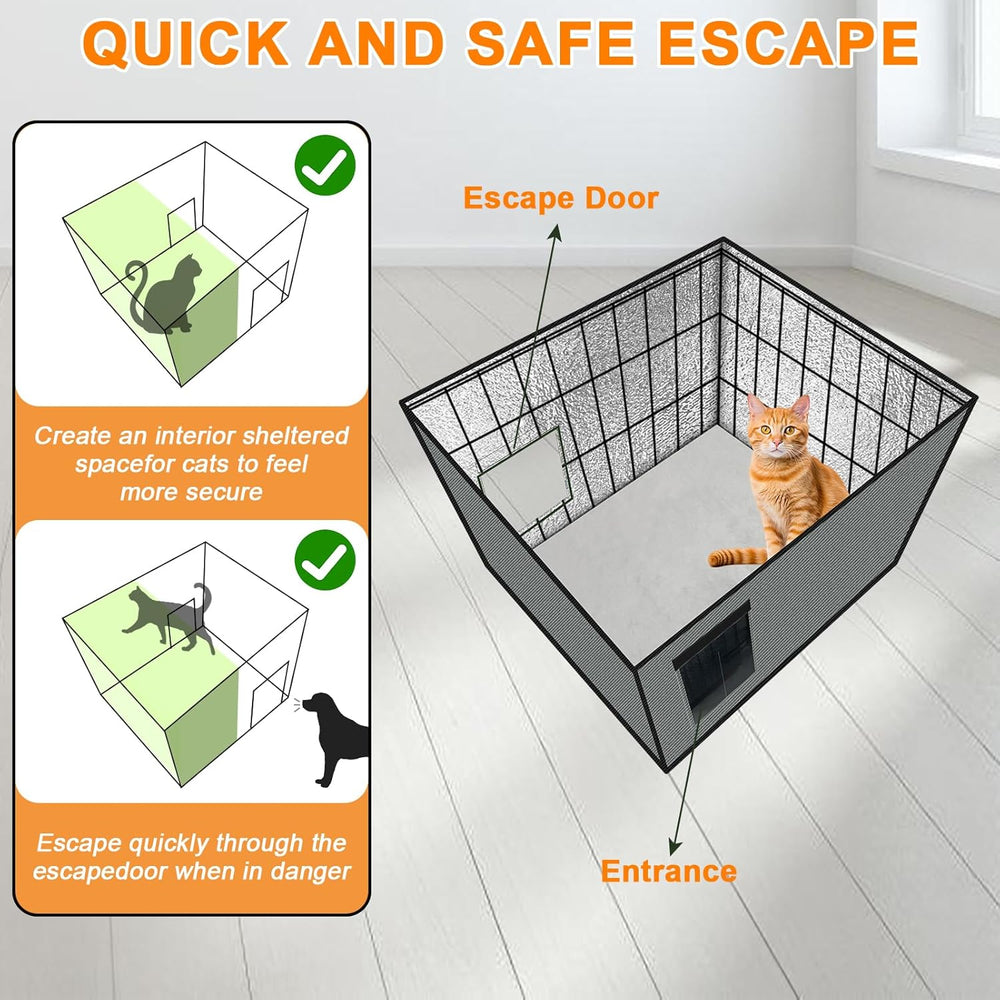 QUICK AND SAFE ESCAPE

Create an interior sheltered spacefor cats to feel more secure

Escape quickly through the escapedoor when in danger

Escape Door

Entrance