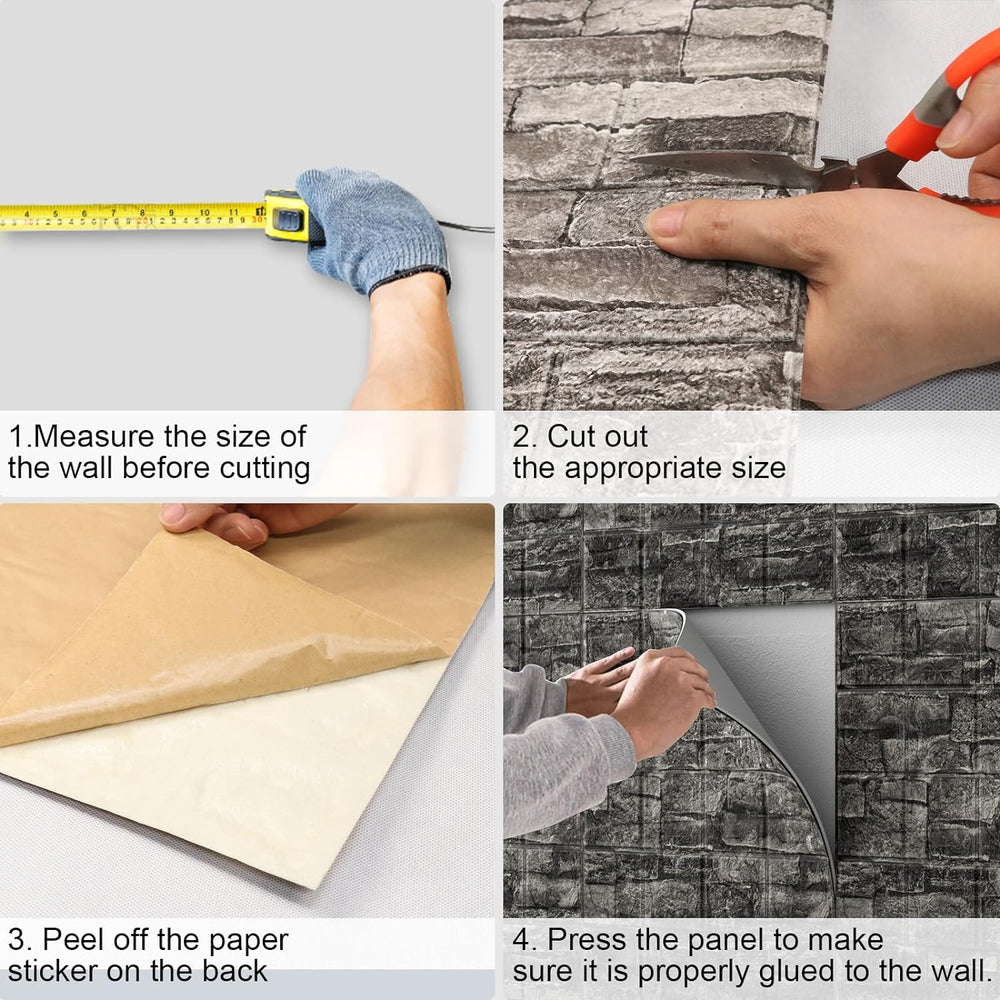 1.Measure the size of the wall before cutting

2. Cut out the appropriate size

3. Peel off the paper sticker on the back

4. Press the panel to make sure it is properly glued to the wall.