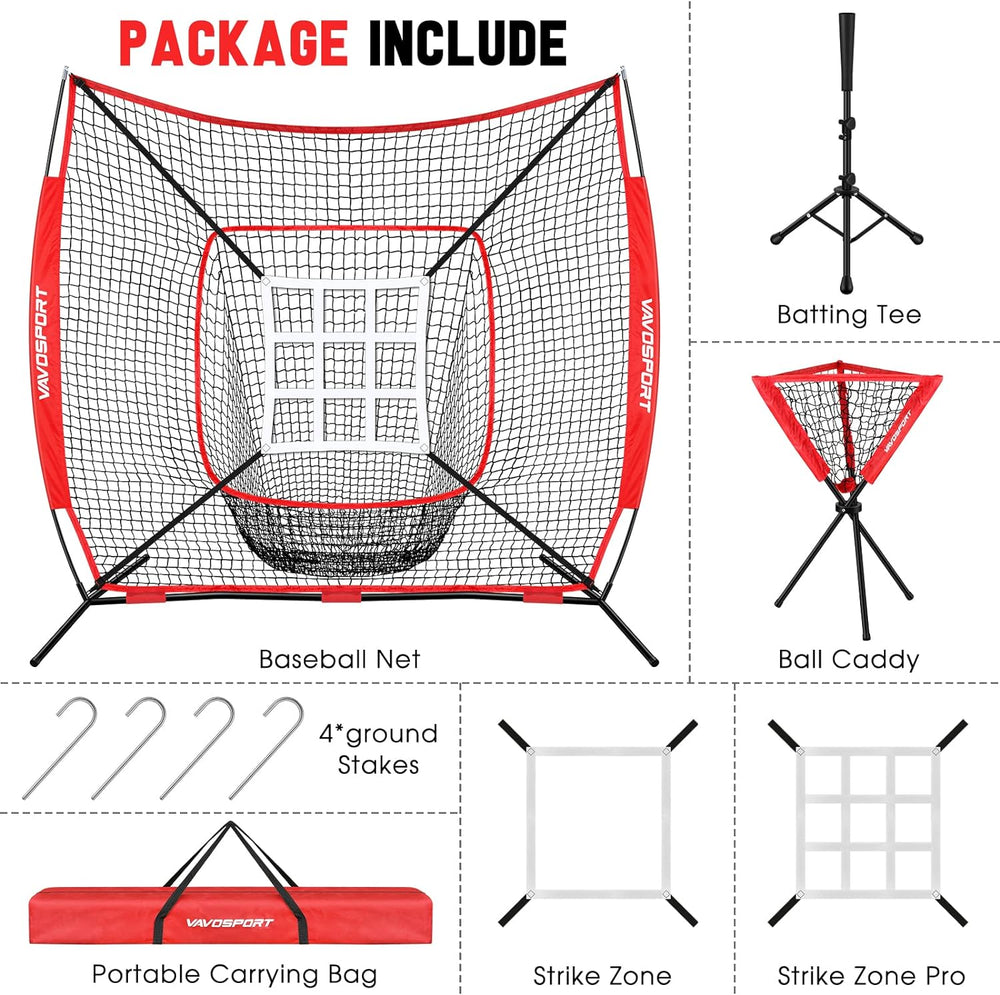 PACKAGE INCLUDE

VAVOSPORT

VAVOSPORT

Baseball Net

Batting Tee

VAVOSPORT

Ball Caddy

4*ground Stakes

VAVOSPORT

Portable Carrying Bag

Strike Zone

Strike Zone Pro