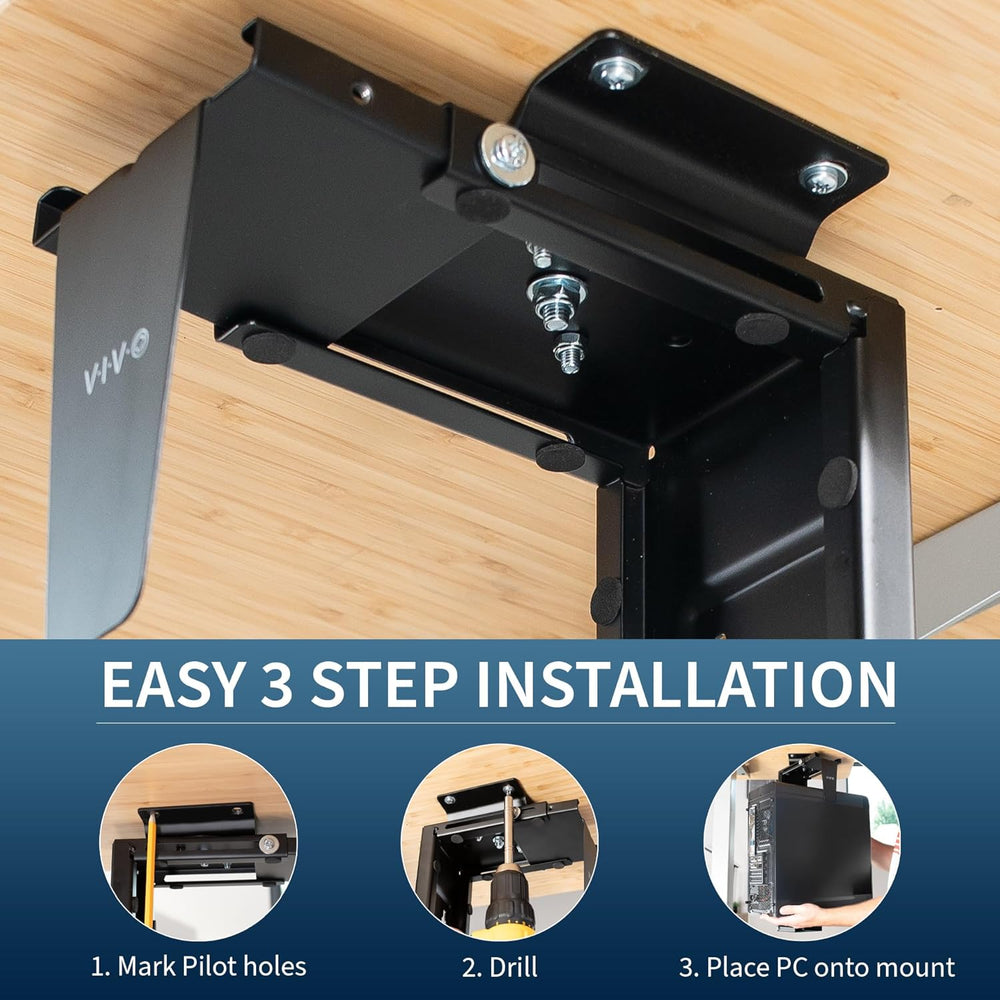 V·I·V·O

EASY 3 STEP INSTALLATION

1. Mark Pilot holes

2. Drill

3. Place PC onto mount