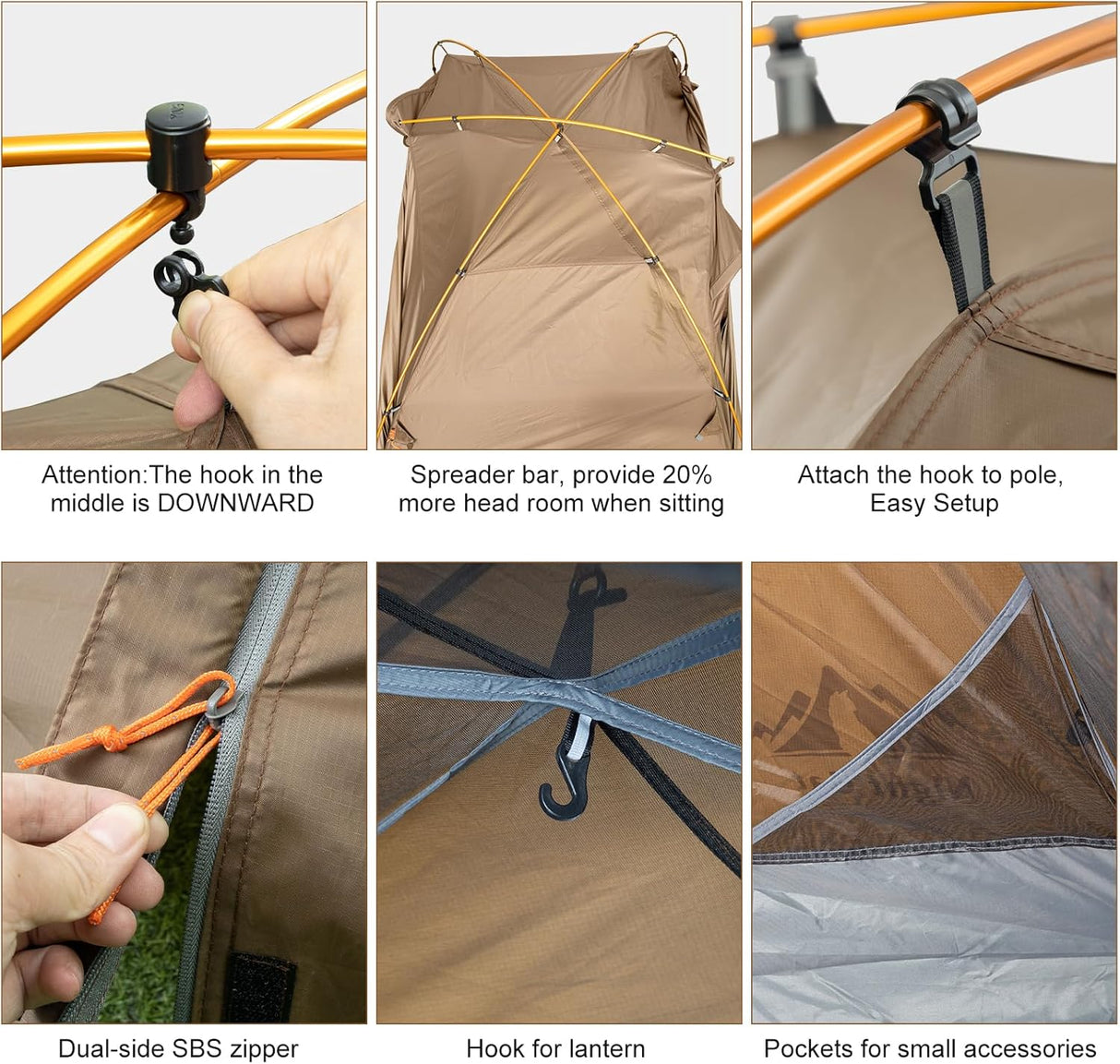 Attention:The hook in the middle is DOWNWARD

Spreader bar, provide 20% more head room when sitting

Attach the hook to pole, Easy Setup

Dual-side SBS zipper

Hook for lantern

Pockets for small accessories