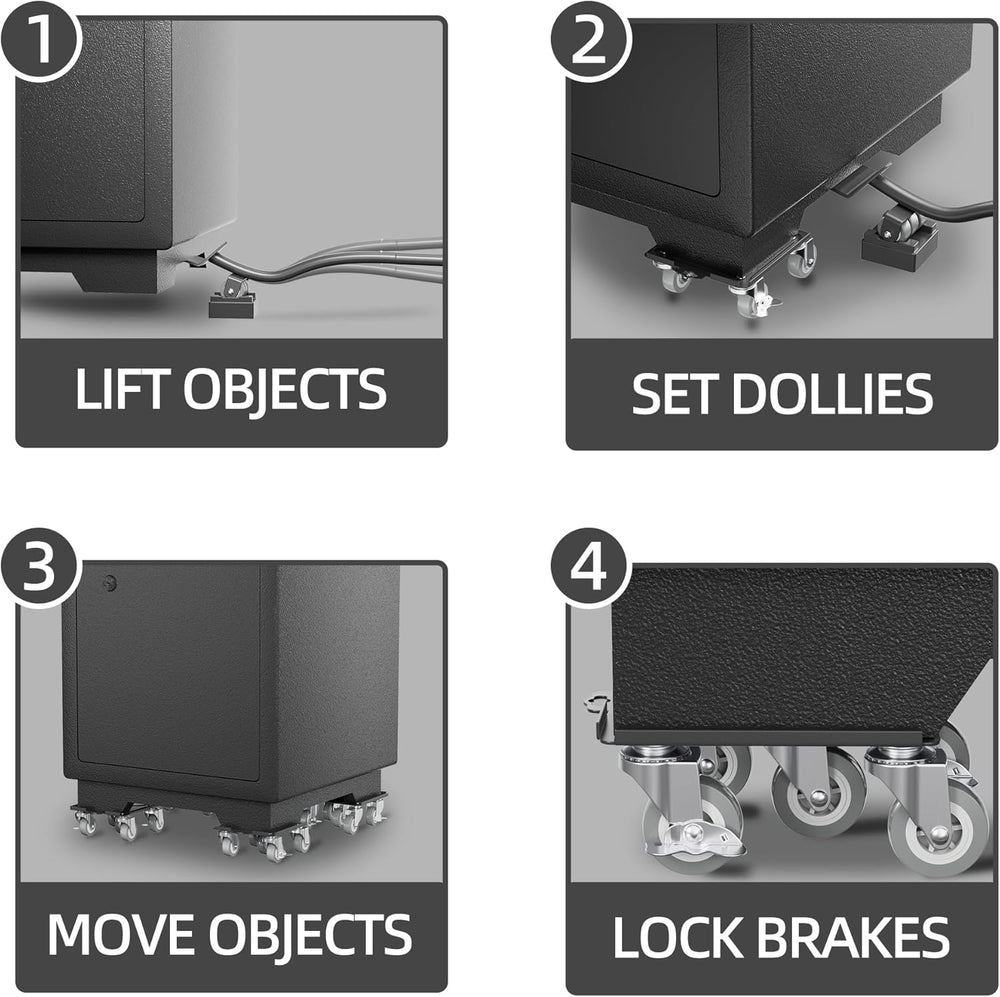 1
LIFT OBJECTS

2
SET DOLLIES

3
MOVE OBJECTS

4
LOCK BRAKES