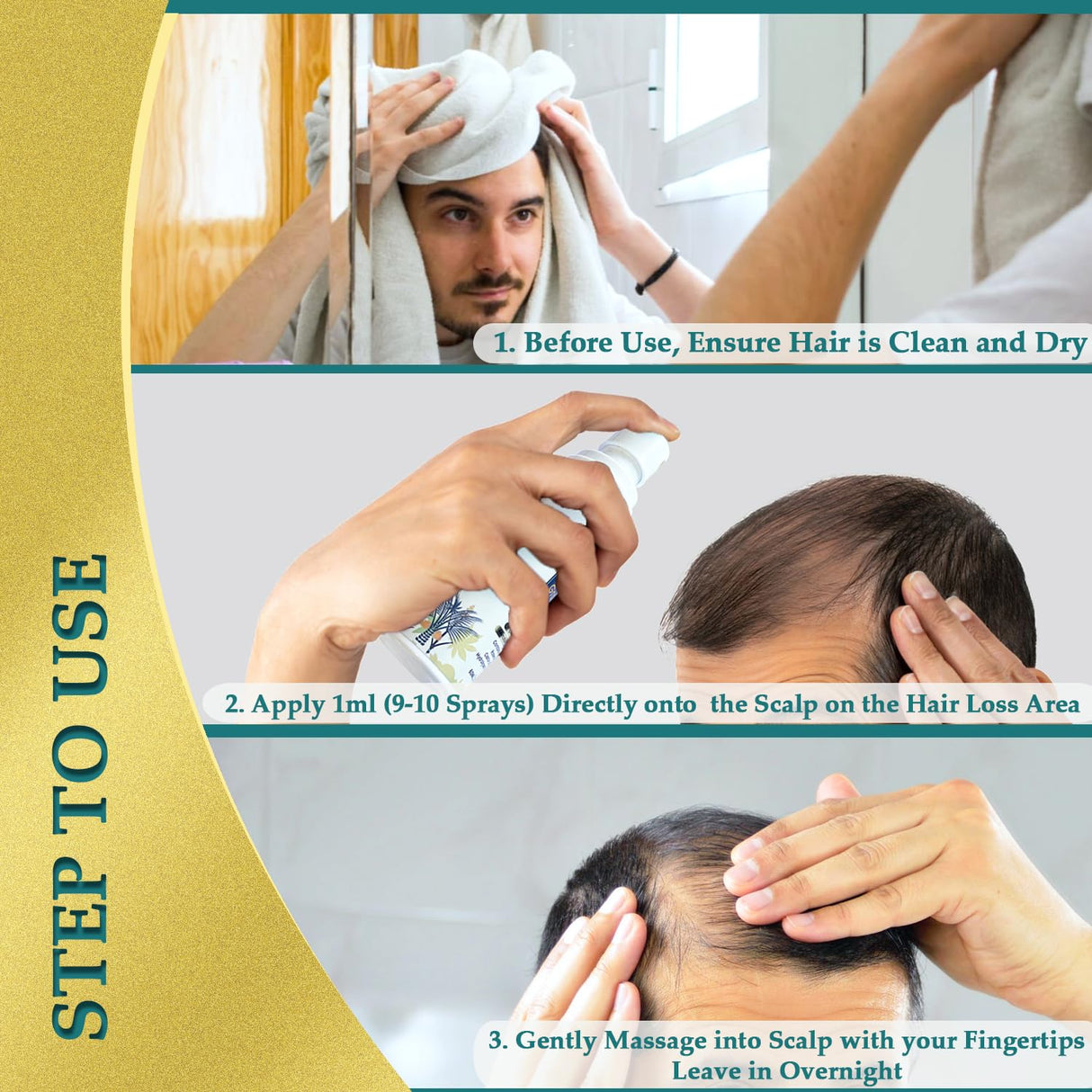 STEP TO USE

1. Before Use, Ensure Hair is Clean and Dry

2. Apply 1ml (9-10 Sprays) Directly onto the Scalp on the Hair Loss Area

3. Gently Massage into Scalp with your Fingertips
Leave in Overnight