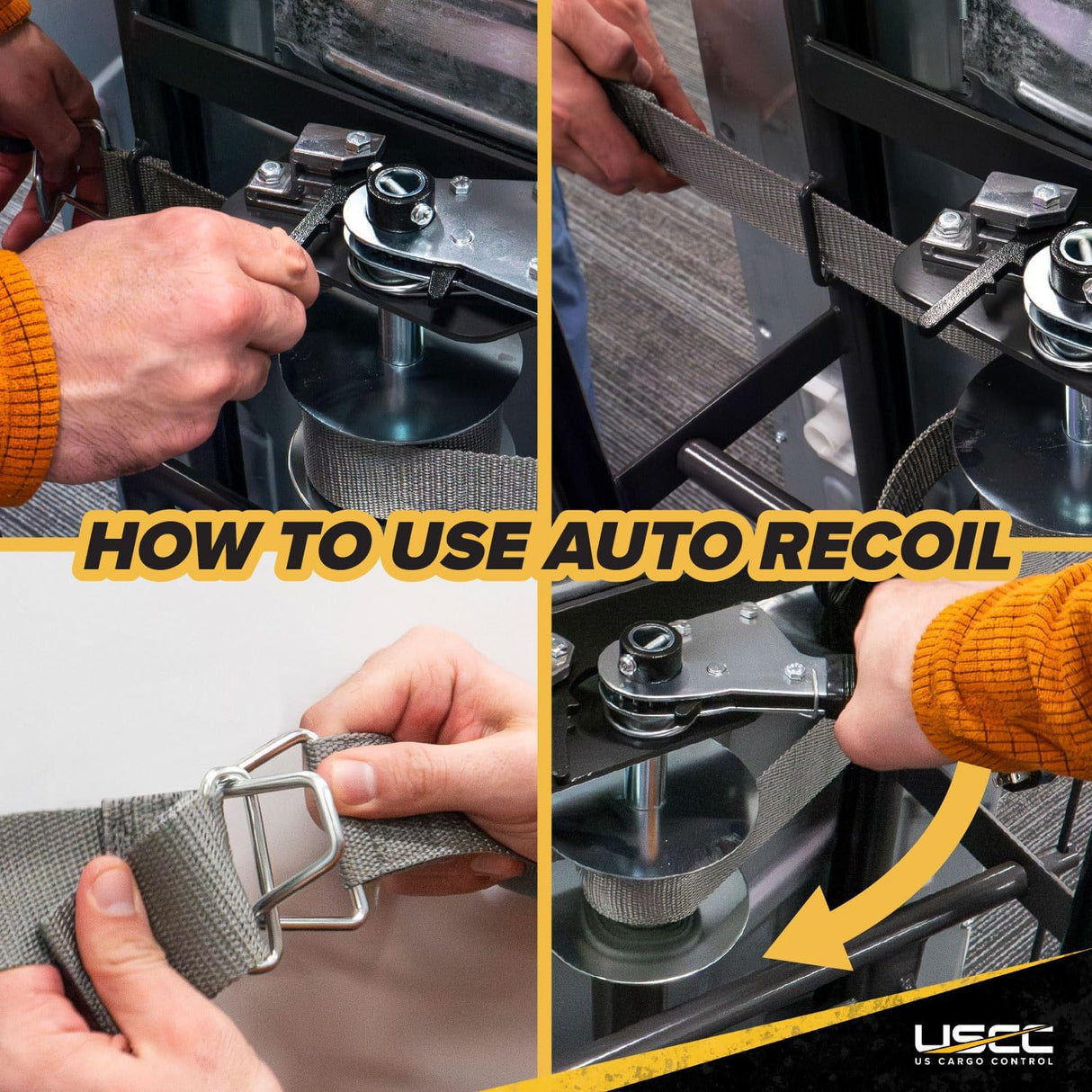 HOW TO USE AUTO RECOIL

USCC
US CARGO CONTROL