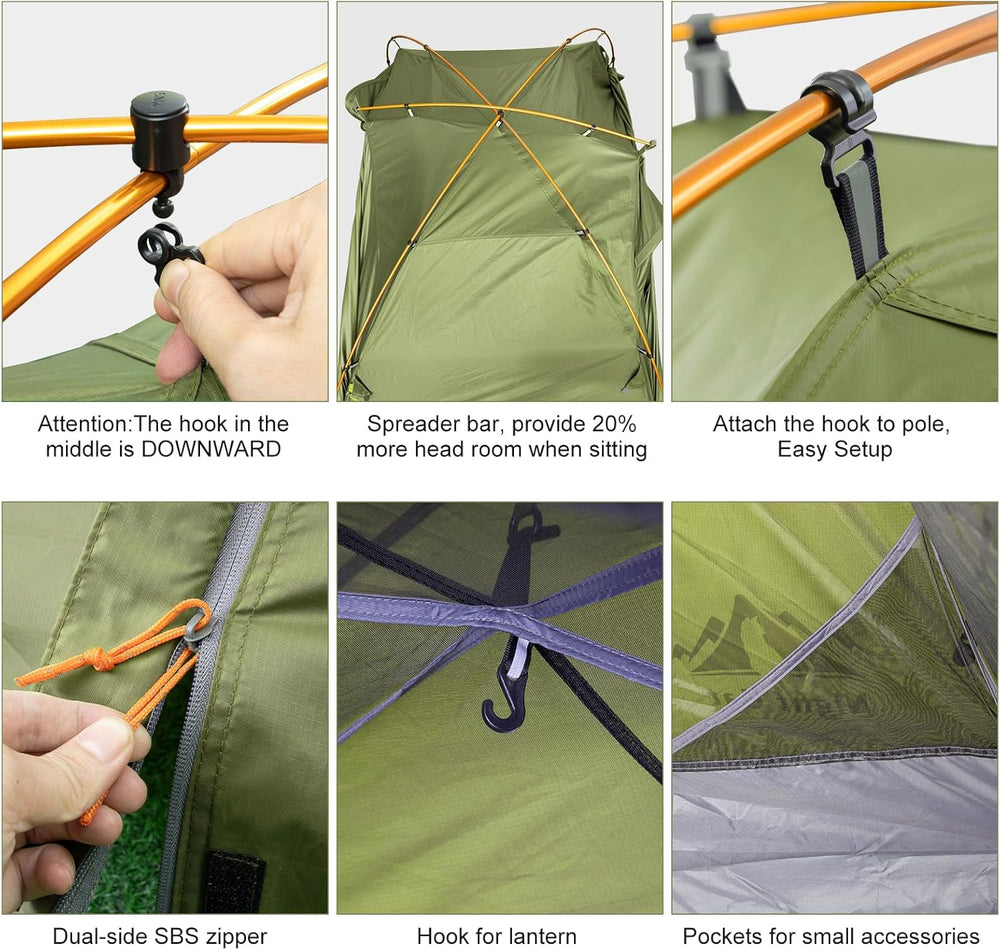 Attention:The hook in the middle is DOWNWARD

Spreader bar, provide 20% more head room when sitting

Attach the hook to pole, Easy Setup

Dual-side SBS zipper

Hook for lantern

Pockets for small accessories