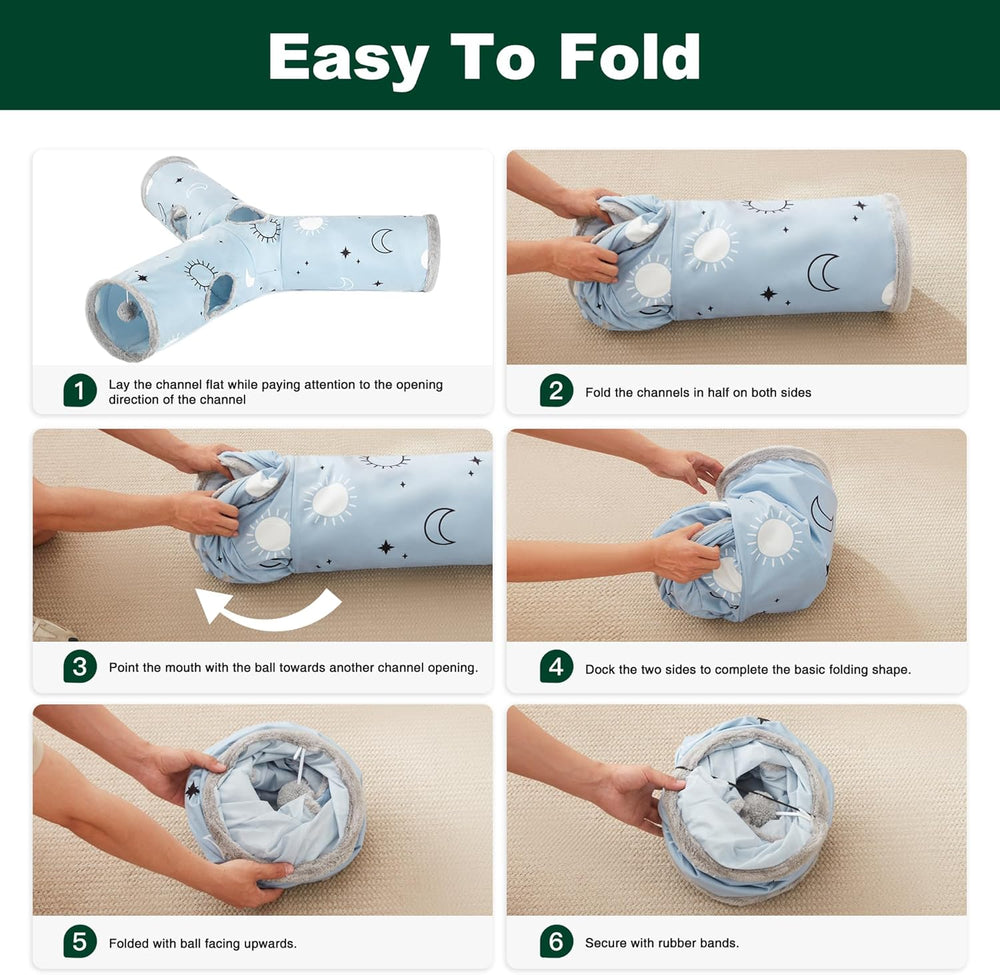 Easy To Fold

1 Lay the channel flat while paying attention to the opening direction of the channel

2 Fold the channels in half on both sides

3 Point the mouth with the ball towards another channel opening.

4 Dock the two sides to complete the basic folding shape.

5 Folded with ball facing upwards.

6 Secure with rubber bands.