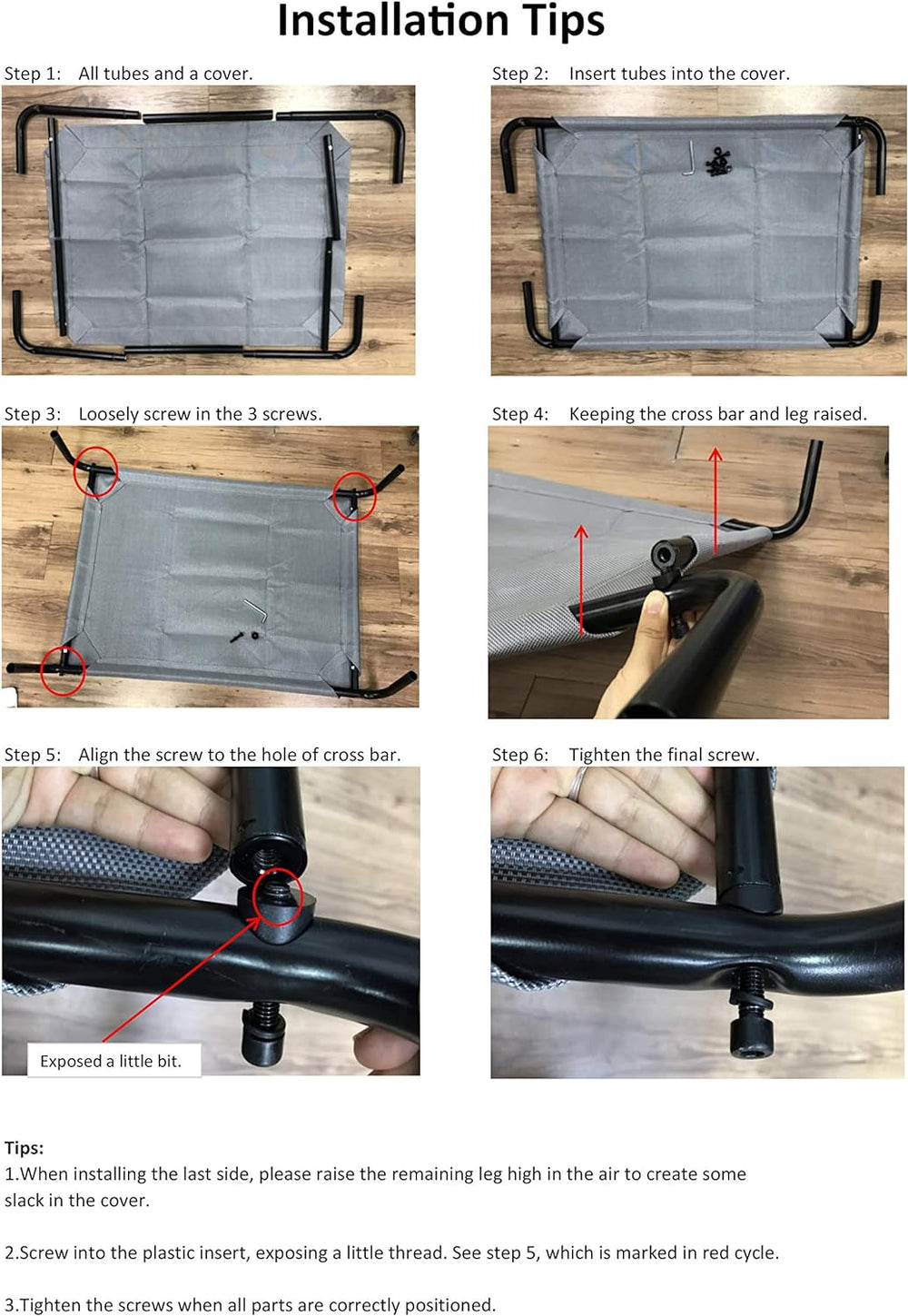 Installation Tips

Step 1: All tubes and a cover.

Step 2: Insert tubes into the cover.

Step 3: Loosely screw in the 3 screws.

Step 4: Keeping the cross bar and leg raised.

Step 5: Align the screw to the hole of cross bar.

Exposed a little bit.

Step 6: Tighten the final screw.

Tips:
1.When installing the last side, please raise the remaining leg high in the air to create some slack in the cover.

2.Screw into the plastic insert, exposing a little thread. See step 5, which is marked in red cycle.

3.Tighten the screws when all parts are correctly positioned.