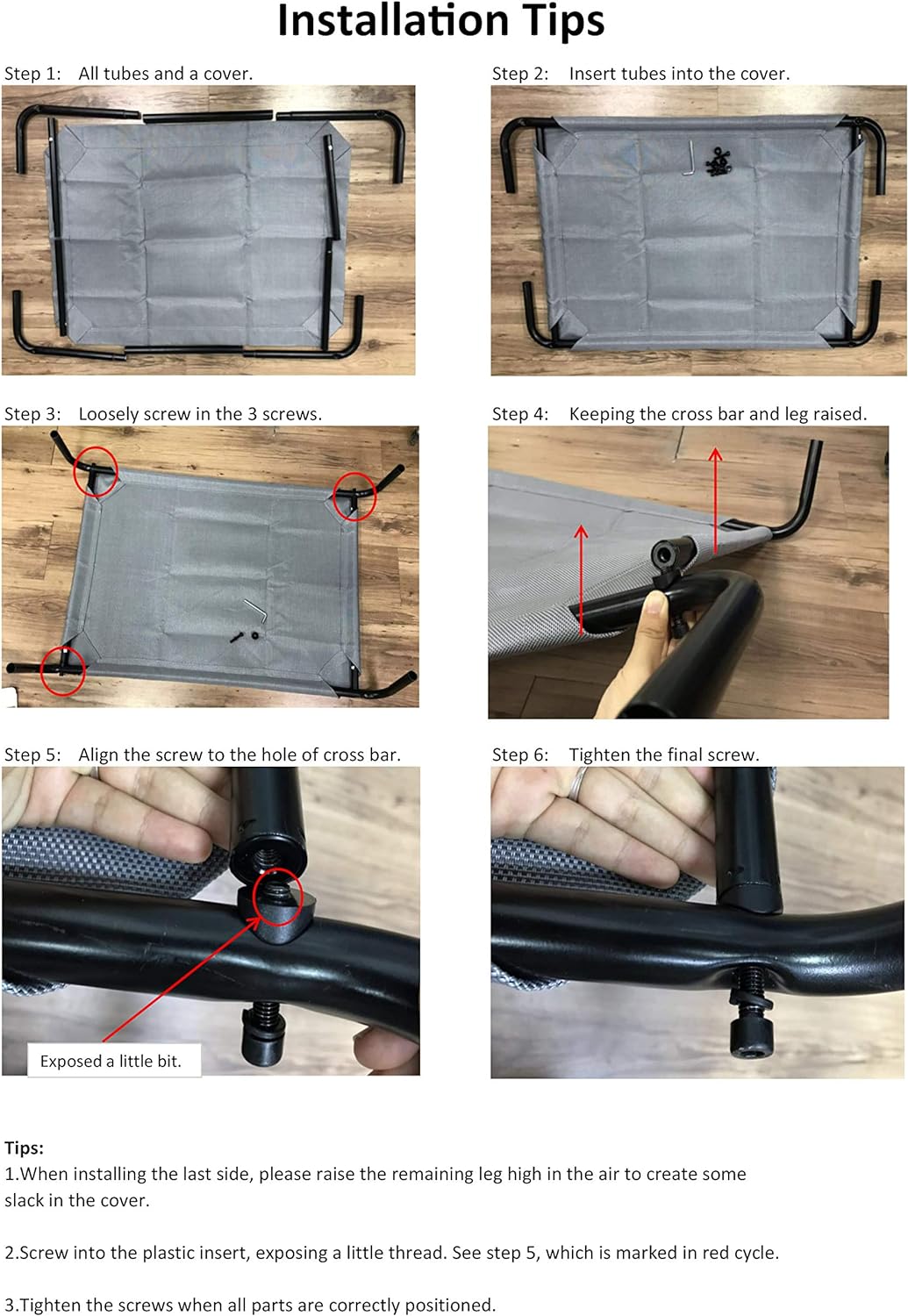 Installation Tips

Step 1: All tubes and a cover.

Step 2: Insert tubes into the cover.

Step 3: Loosely screw in the 3 screws.

Step 4: Keeping the cross bar and leg raised.

Step 5: Align the screw to the hole of cross bar.

Exposed a little bit.

Step 6: Tighten the final screw.

Tips:
1.When installing the last side, please raise the remaining leg high in the air to create some slack in the cover.

2.Screw into the plastic insert, exposing a little thread. See step 5, which is marked in red cycle.

3.Tighten the screws when all parts are correctly positioned.