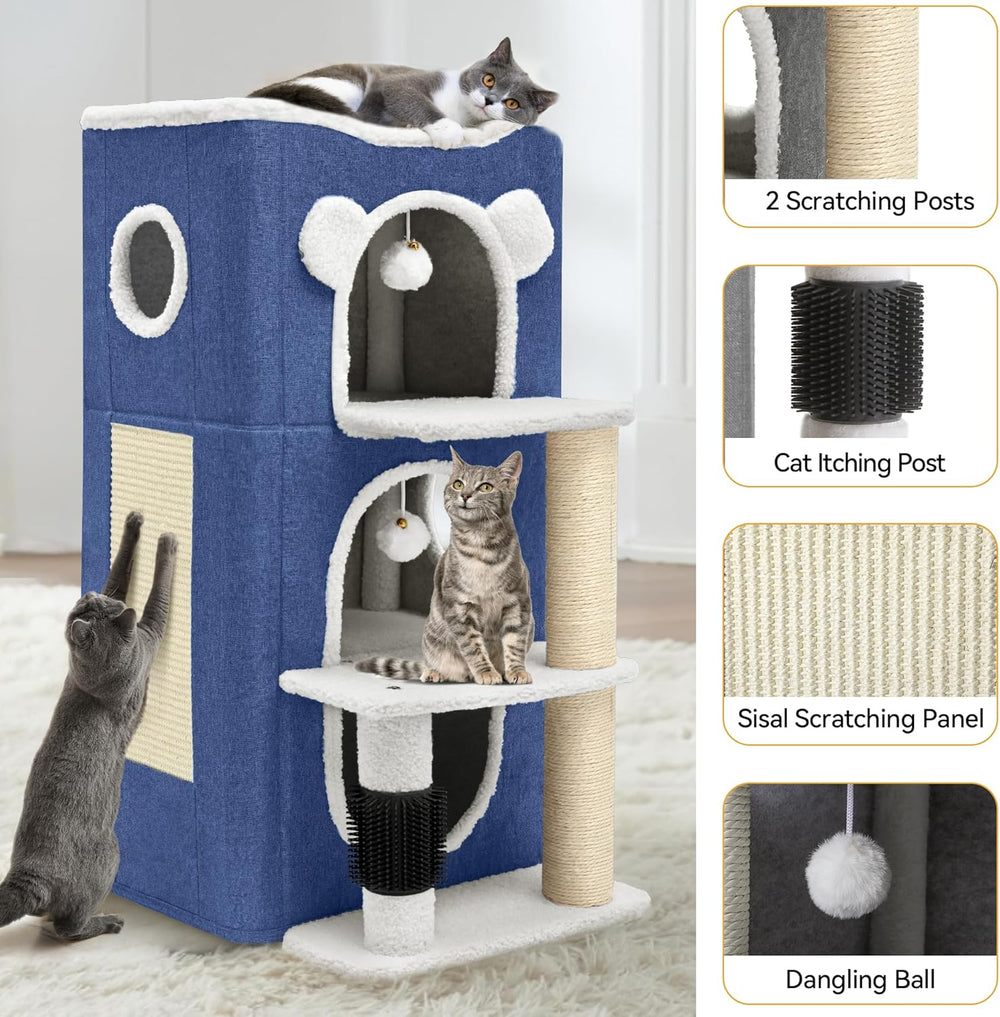 2 Scratching Posts

Cat Itching Post

Sisal Scratching Panel

Dangling Ball