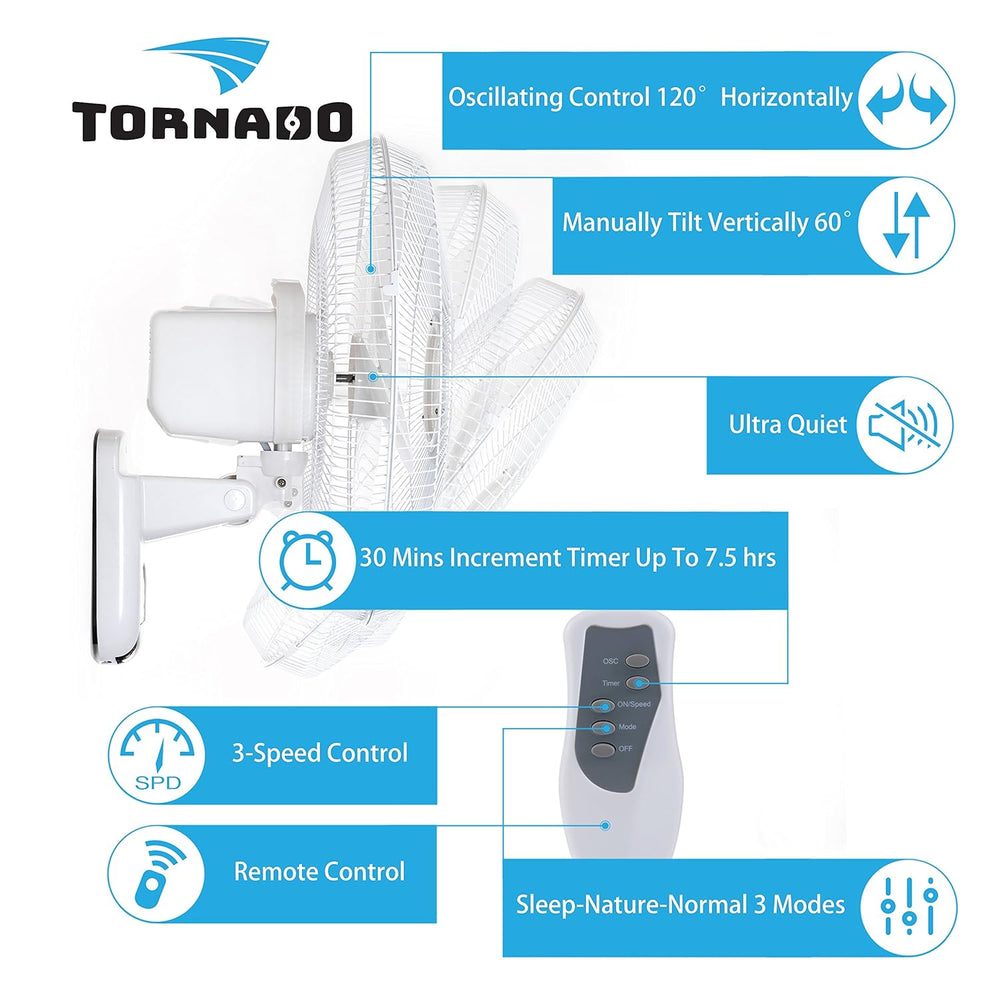 TORNADO

Oscillating Control 120° Horizontally

Manually Tilt Vertically 60°

Ultra Quiet

30 Mins Increment Timer Up To 7.5 hrs

OSC
Timer
ON/Speed
Mode
OFF

SPD

3-Speed Control

Remote Control

Sleep-Nature-Normal 3 Modes