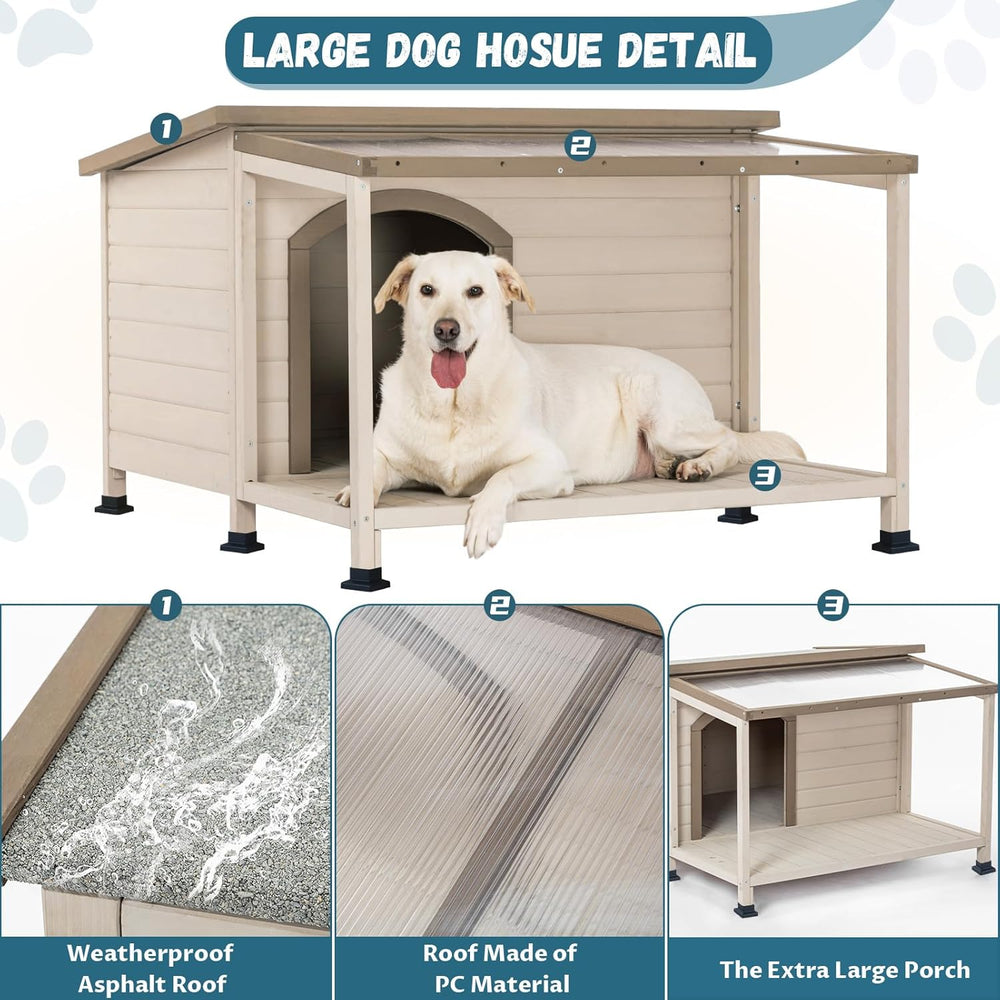 LARGE DOG HOSUE DETAIL

1

2

3

1

2

3

Weatherproof Asphalt Roof

Roof Made of PC Material

The Extra Large Porch