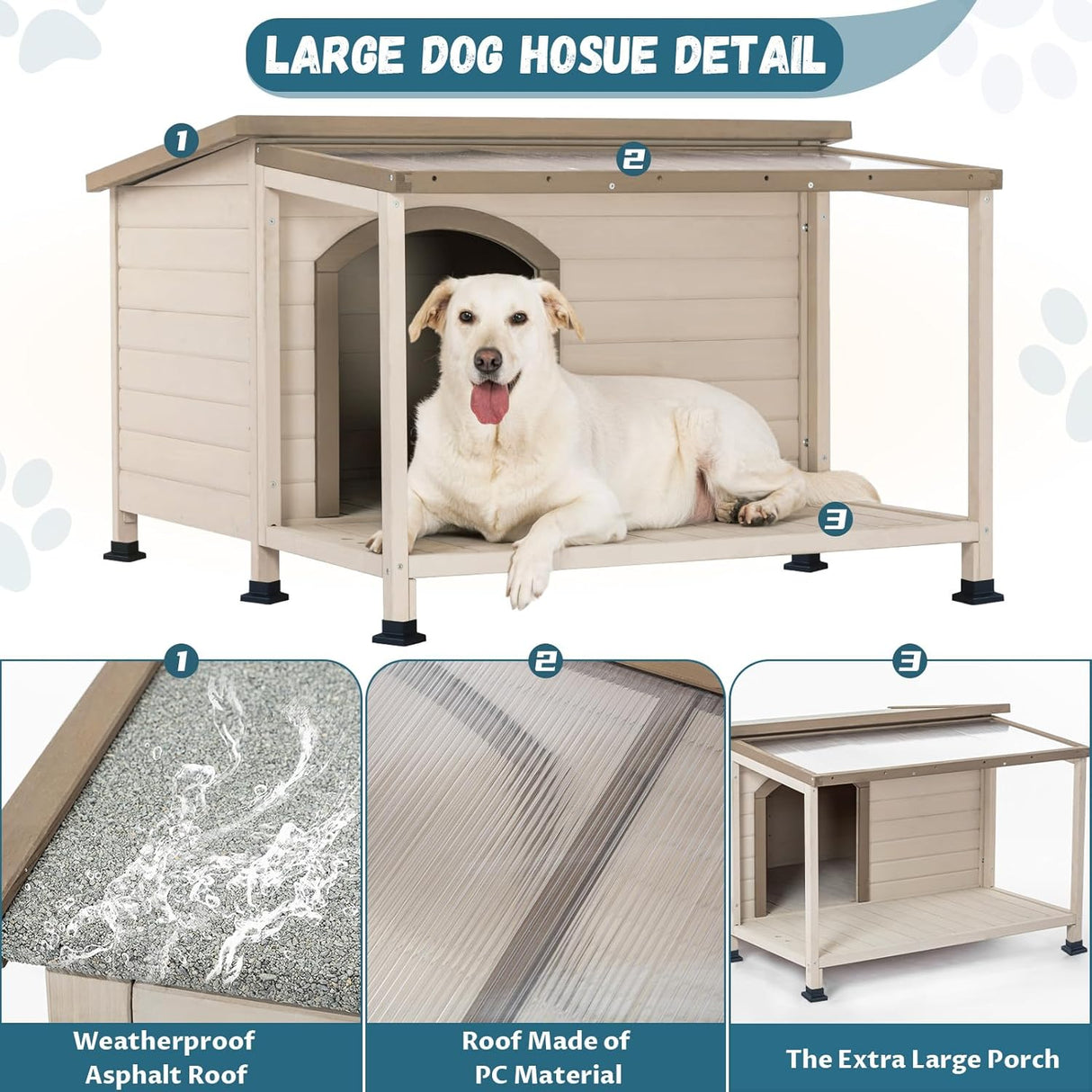 LARGE DOG HOSUE DETAIL

1

2

3

1

2

3

Weatherproof Asphalt Roof

Roof Made of PC Material

The Extra Large Porch