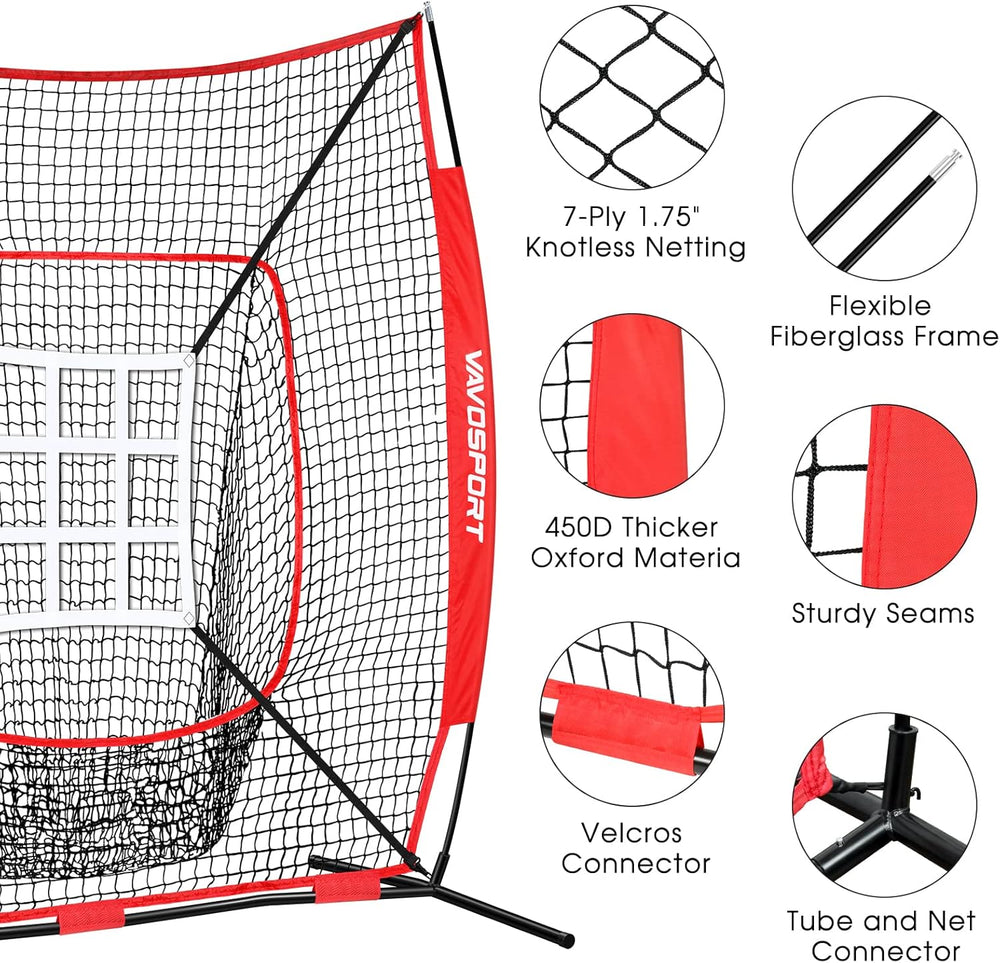 VAVOSPORT

7-Ply 1.75" Knotless Netting

Flexible Fiberglass Frame

450D Thicker Oxford Materia

Sturdy Seams

Velcros Connector

Tube and Net Connector