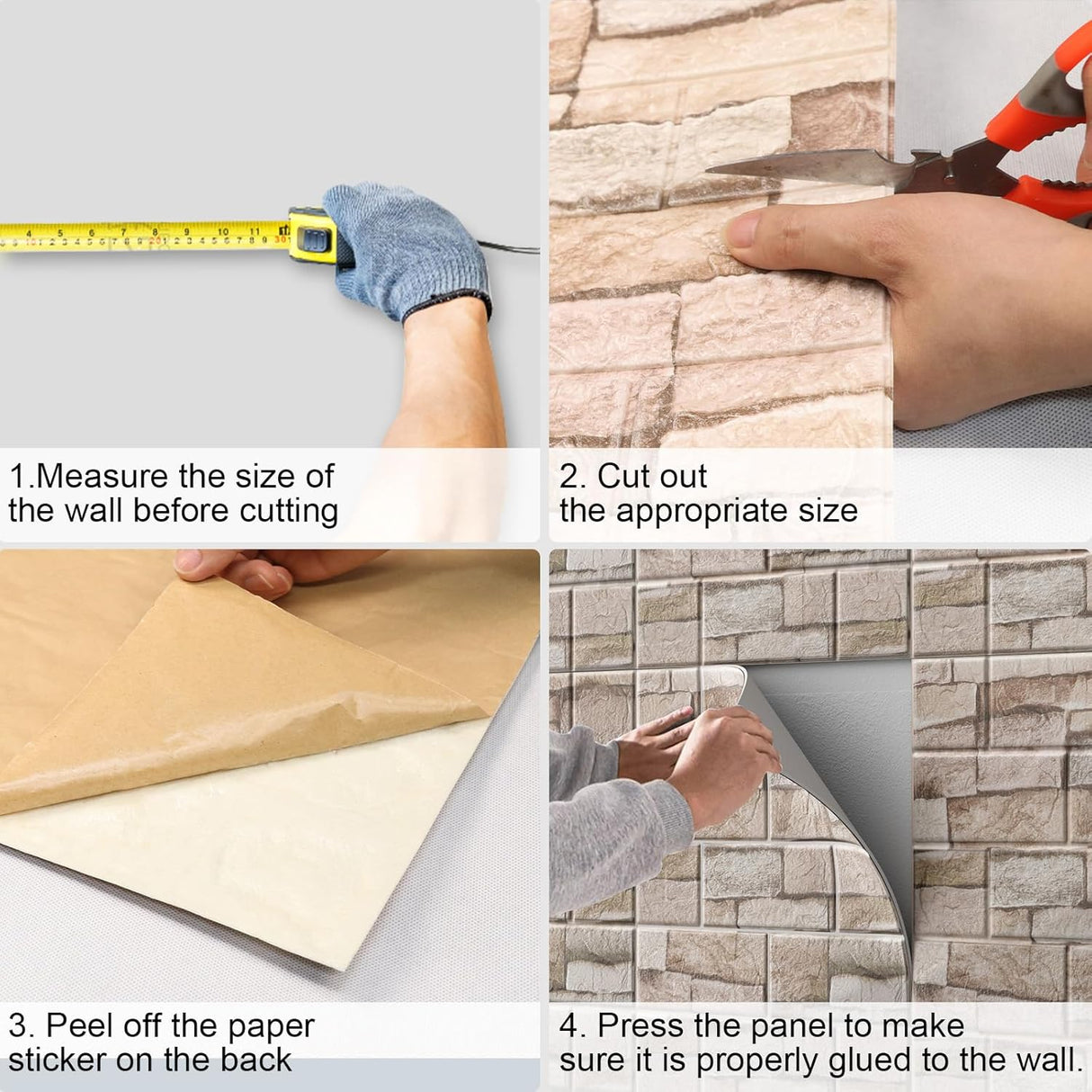 1.Measure the size of the wall before cutting

2. Cut out the appropriate size

3. Peel off the paper sticker on the back

4. Press the panel to make sure it is properly glued to the wall.