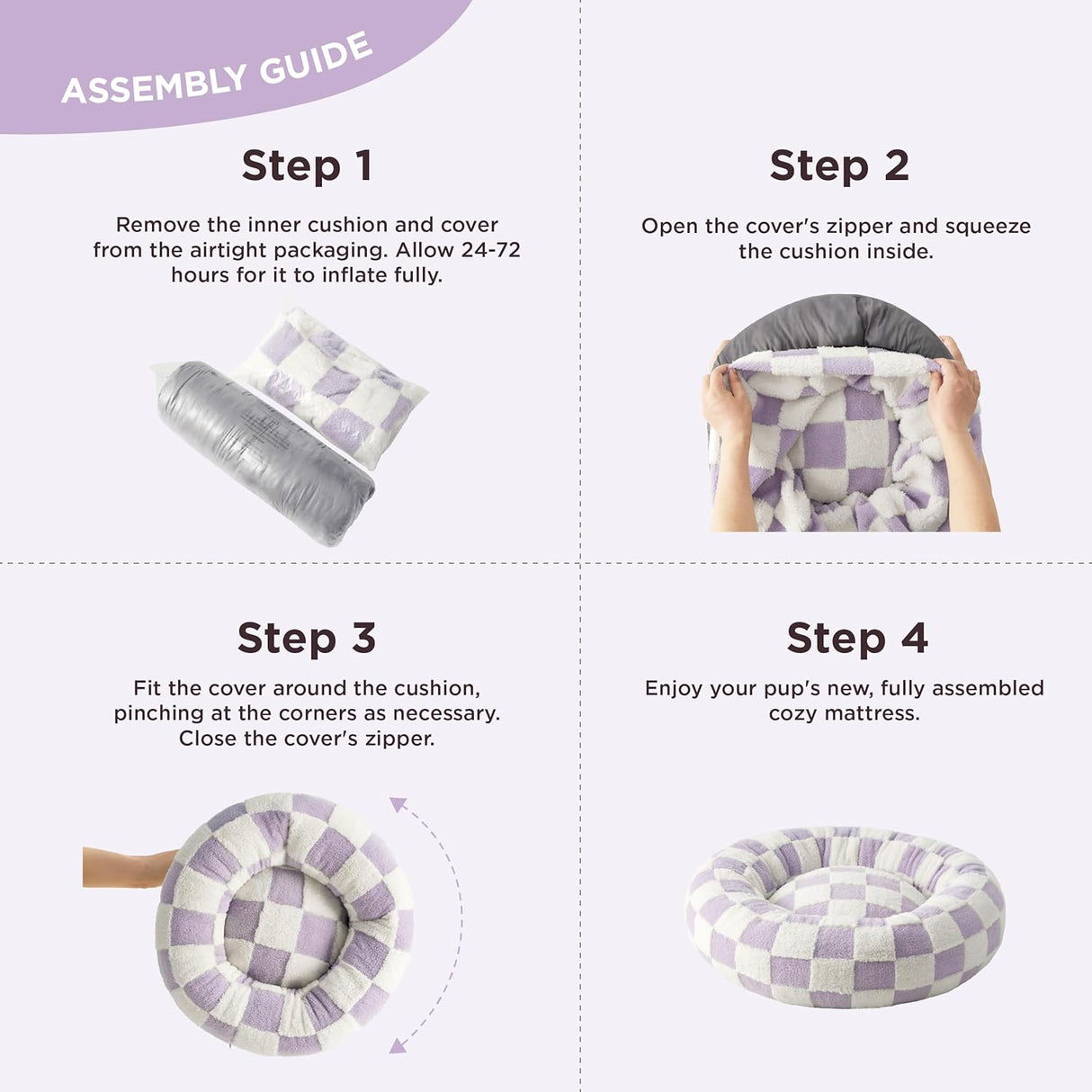 ASSEMBLY GUIDE

Step 1

Remove the inner cushion and cover from the airtight packaging. Allow 24-72 hours for it to inflate fully.

Step 2

Open the cover's zipper and squeeze the cushion inside.

Step 3

Fit the cover around the cushion, pinching at the corners as necessary. Close the cover's zipper.

Step 4

Enjoy your pup's new, fully assembled cozy mattress.