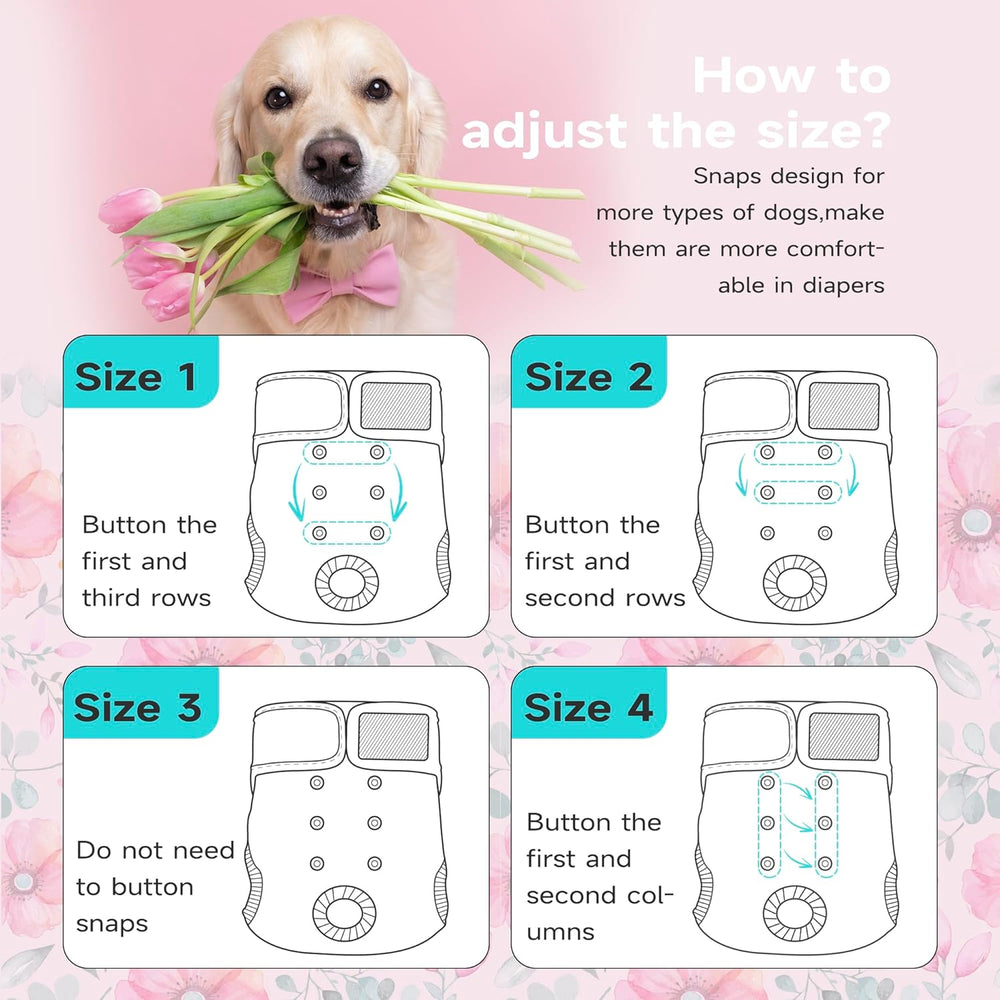 How to adjust the size?

Snaps design for more types of dogs,make them are more comfortable in diapers

Size 1

Button the first and third rows

Size 2

Button the first and second rows

Size 3

Do not need to button snaps

Size 4

Button the first and second columns