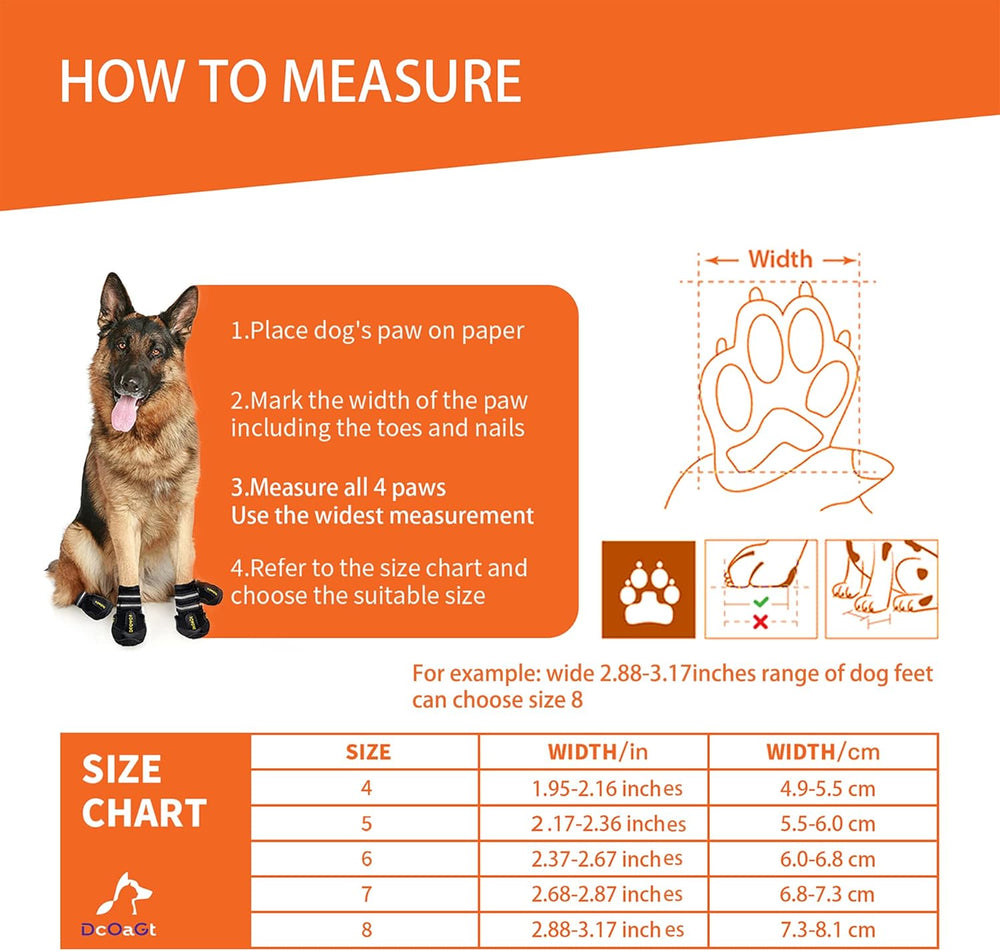 HOW TO MEASURE

1.Place dog's paw on paper

2.Mark the width of the paw including the toes and nails

3.Measure all 4 paws
Use the widest measurement

4.Refer to the size chart and choose the suitable size

Width

For example: wide 2.88-3.17inches range of dog feet can choose size 8

SIZE CHART

DcOaGt

| SIZE | WIDTH/in | WIDTH/cm |
|---|---|---|
| 4 | 1.95-2.16 inches | 4.9-5.5 cm |
| 5 | 2.17-2.36 inches | 5.5-6.0 cm |
| 6 | 2.37-2.67 inches | 6.0-6.8 cm |
| 7 | 2.68-2.87 inches | 6.8-7.3 cm |
| 8 | 2.88-3.17 inches | 7.3-8.1 cm |