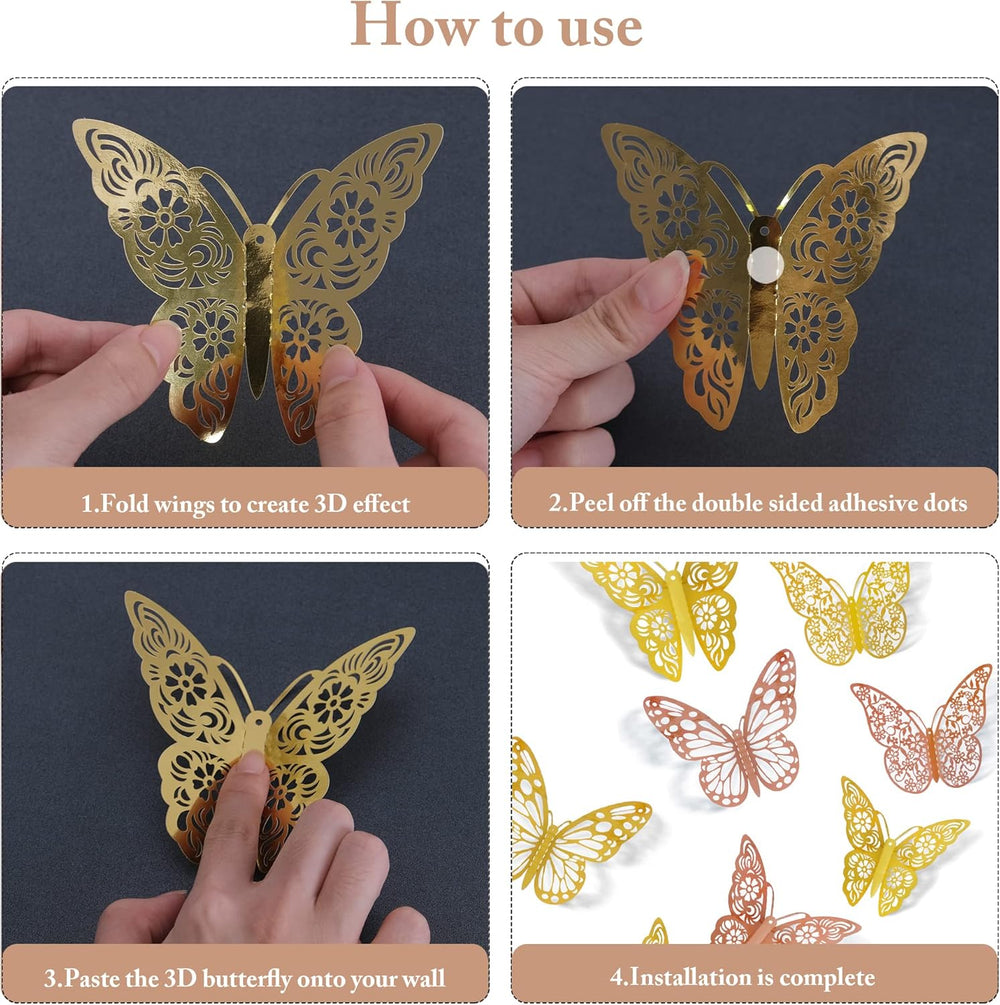 How to use

1.Fold wings to create 3D effect

2.Peel off the double sided adhesive dots

3.Paste the 3D butterfly onto your wall

4.Installation is complete