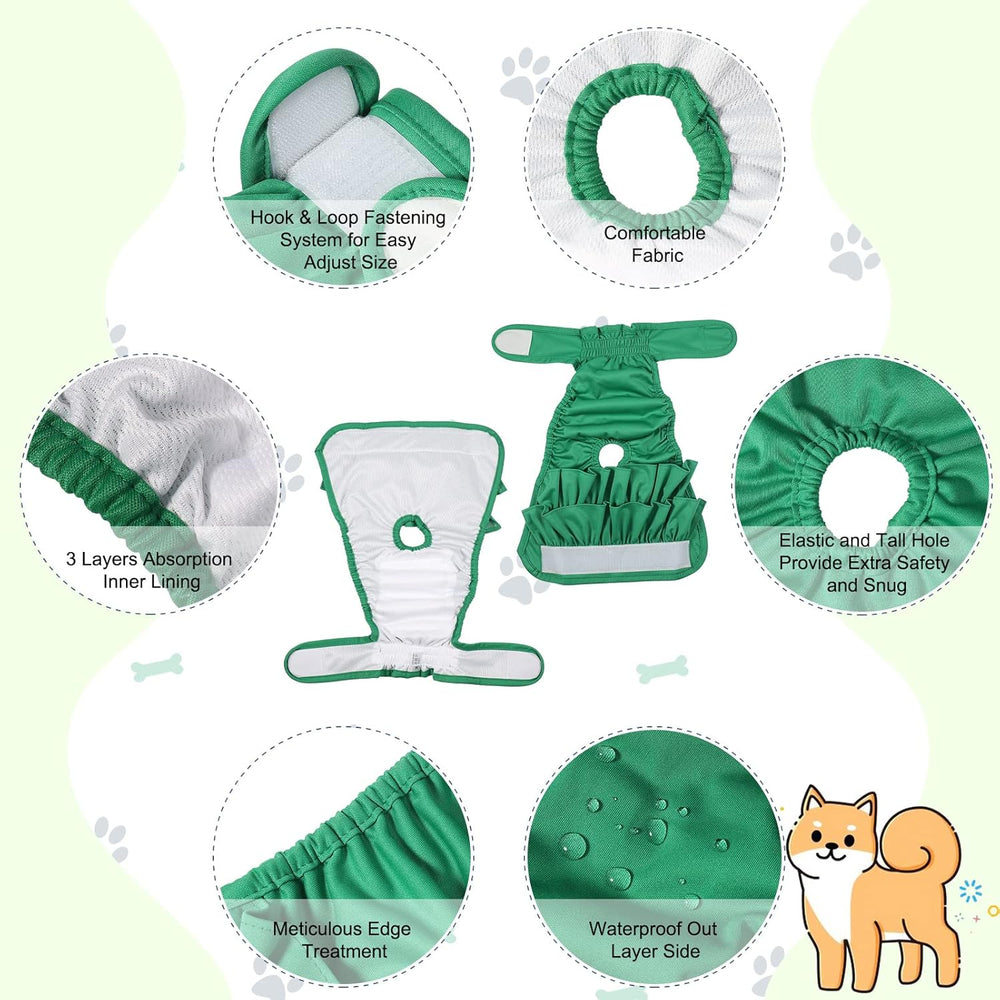 Hook & Loop Fastening System for Easy Adjust Size

Comfortable Fabric

3 Layers Absorption Inner Lining

Elastic and Tall Hole Provide Extra Safety and Snug

Meticulous Edge Treatment

Waterproof Out Layer Side