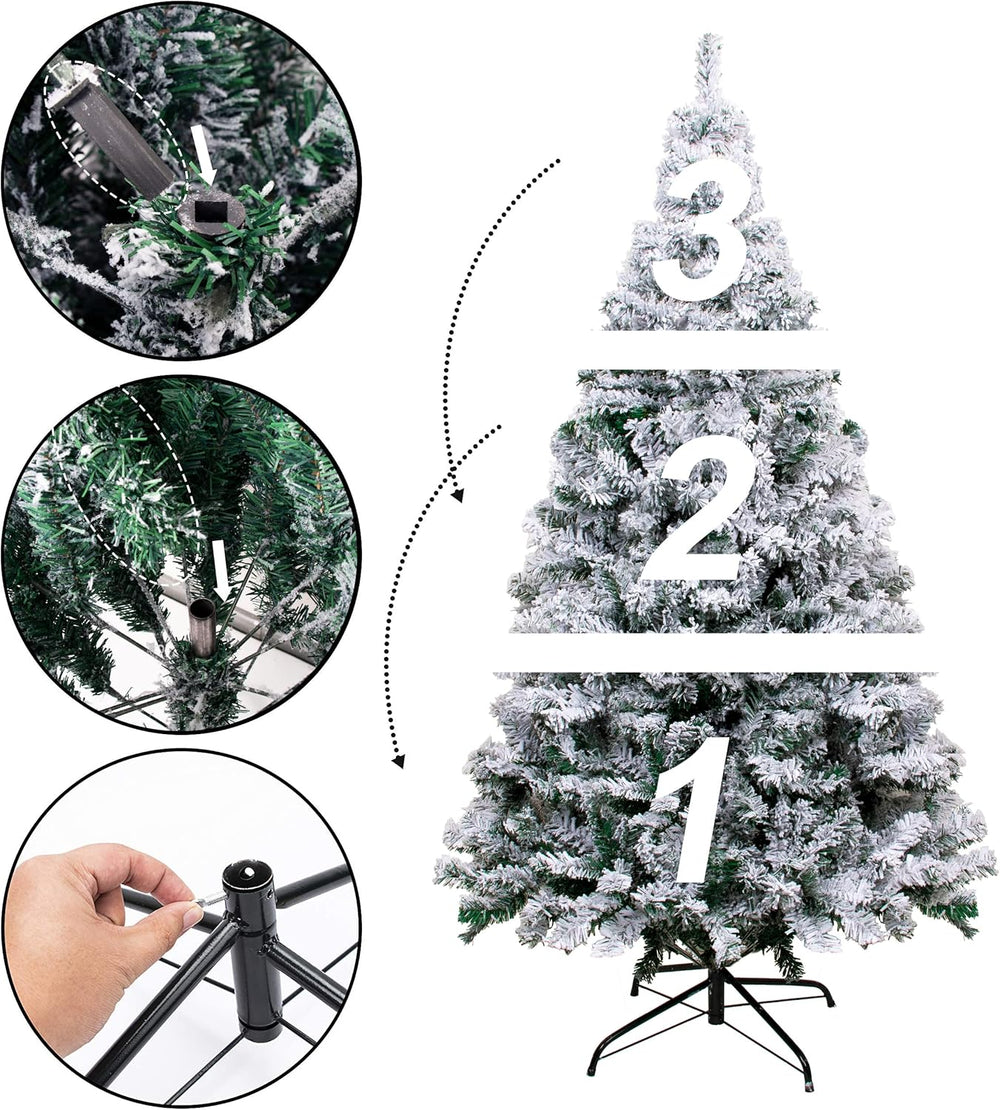 3
2
1